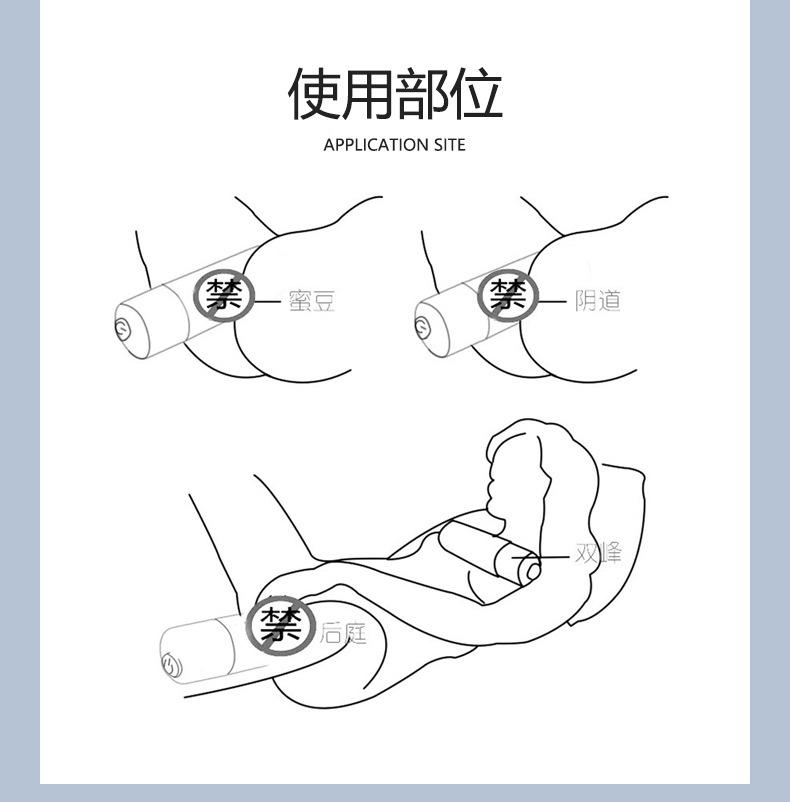 使用部位

APPLICATION SITE

禁 蜜豆

禁 阴道

双峰

禁 后庭