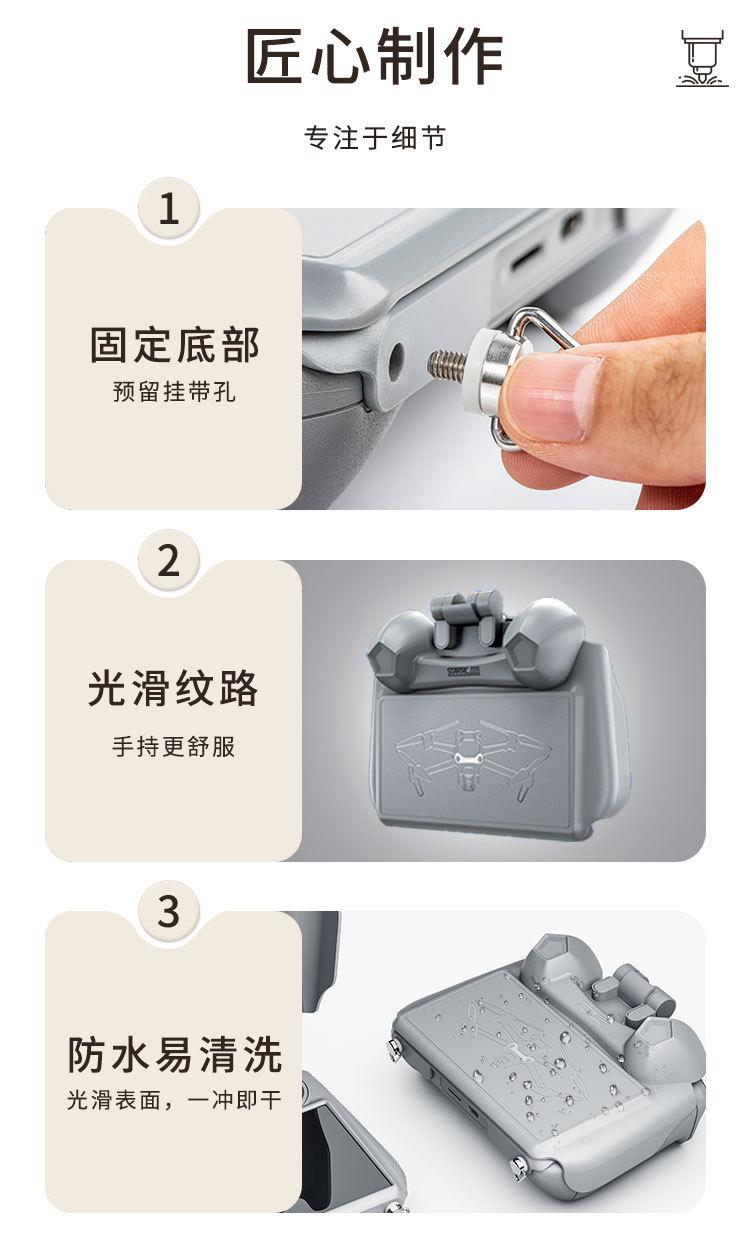 匠心制作

专注于细节

1

固定底部

预留挂带孔

2

光滑纹路

手持更舒服

3

防水易清洗

光滑表面，一冲即干