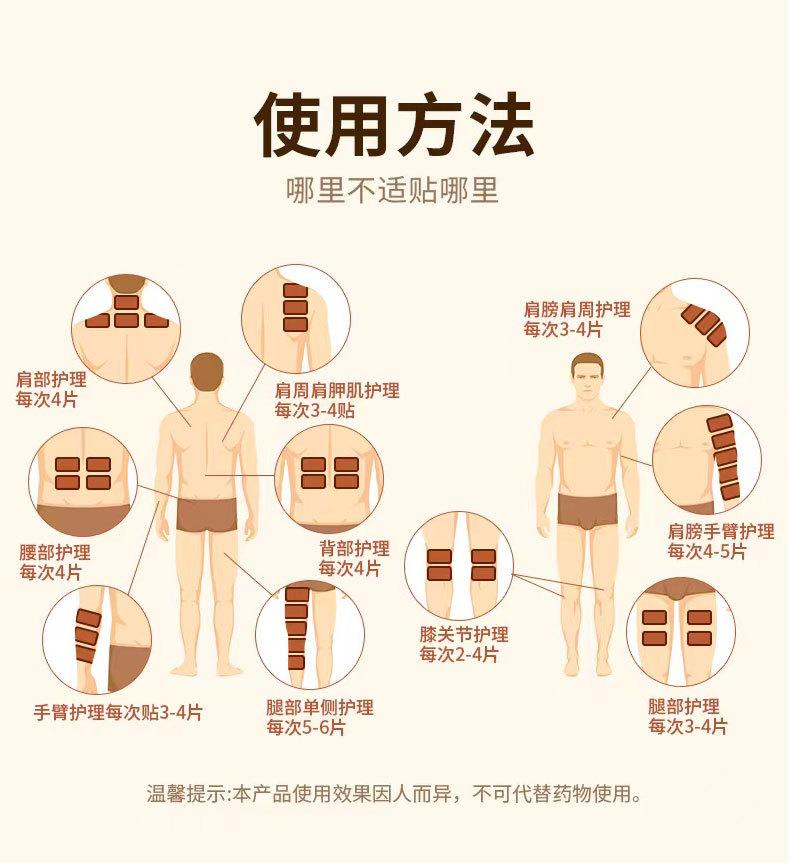 使用方法

哪里不适贴哪里

肩部护理
每次4片

肩周肩胛肌护理
每次3-4贴

腰部护理
每次4片

背部护理
每次4片

手臂护理每次贴3-4片

腿部单侧护理
每次5-6片

肩膀肩周护理
每次3-4片

肩膀手臂护理
每次4-5片

膝关节护理
每次2-4片

腿部护理
每次3-4片

温馨提示:本产品使用效果因人而异，不可代替药物使用。