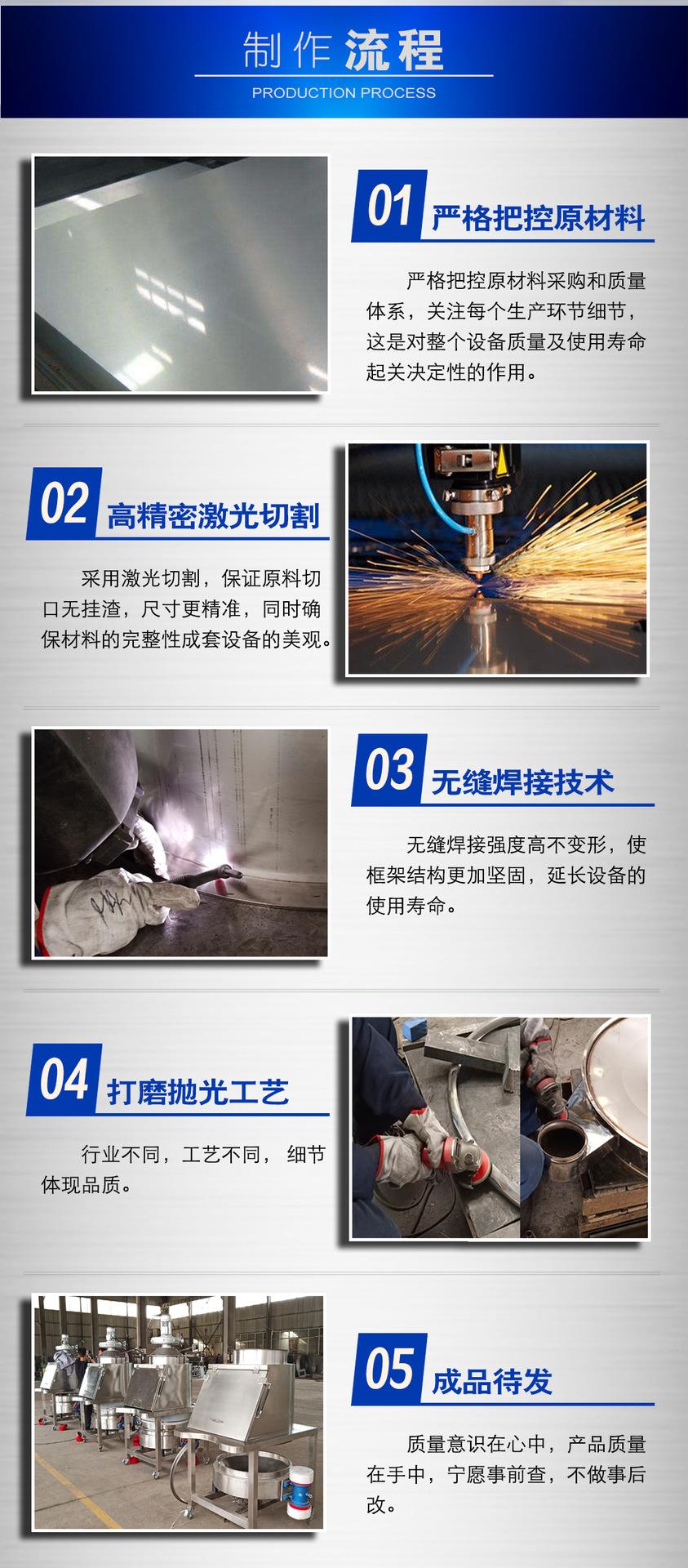 制作流程
PRODUCTION PROCESS

01 严格把控原材料

严格把控原材料采购和质量体系，关注每个生产环节细节，这是对整个设备质量及使用寿命起关决定性的作用。

02 高精密激光切割

采用激光切割，保证原料切口无挂渣，尺寸更精准，同时确保材料的完整性成套设备的美观。

03 无缝焊接技术

无缝焊接强度高不变形，使框架结构更加坚固，延长设备的使用寿命。

04 打磨抛光工艺

行业不同，工艺不同， 细节体现品质。

05 成品待发

质量意识在心中，产品质量在手中，宁愿事前查，不做事后改。