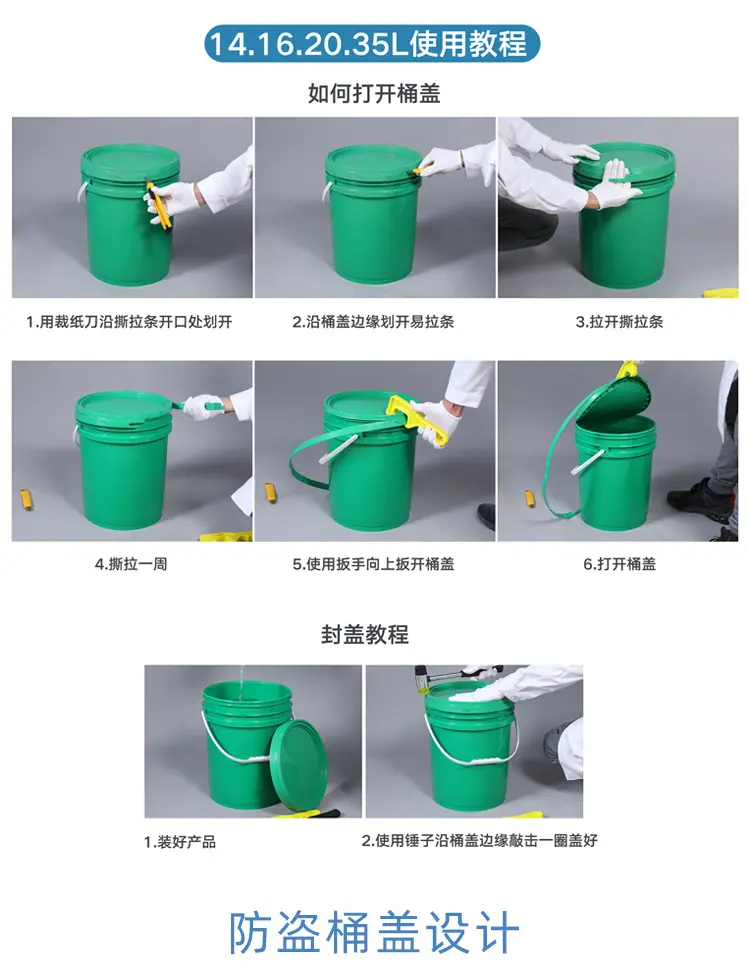 14.16.20.35L使用教程

如何打开桶盖

1.用裁纸刀沿撕拉条开口处划开

2.沿桶盖边缘划开易拉条

3.拉开撕拉条

4.撕拉一周

5.使用扳手向上扳开桶盖

6.打开桶盖

封盖教程

1.装好产品

2.使用锤子沿桶盖边缘敲击一圈盖好

防盗桶盖设计