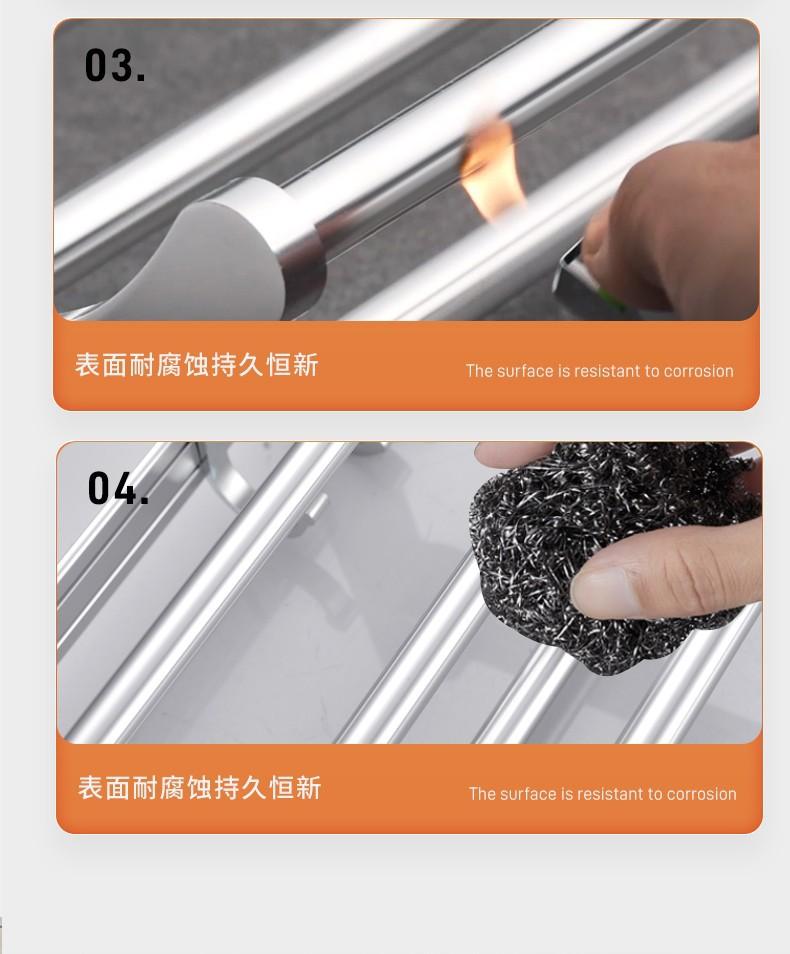 03.

表面耐腐蚀持久恒新

The surface is resistant to corrosion

04.

表面耐腐蚀持久恒新

The surface is resistant to corrosion