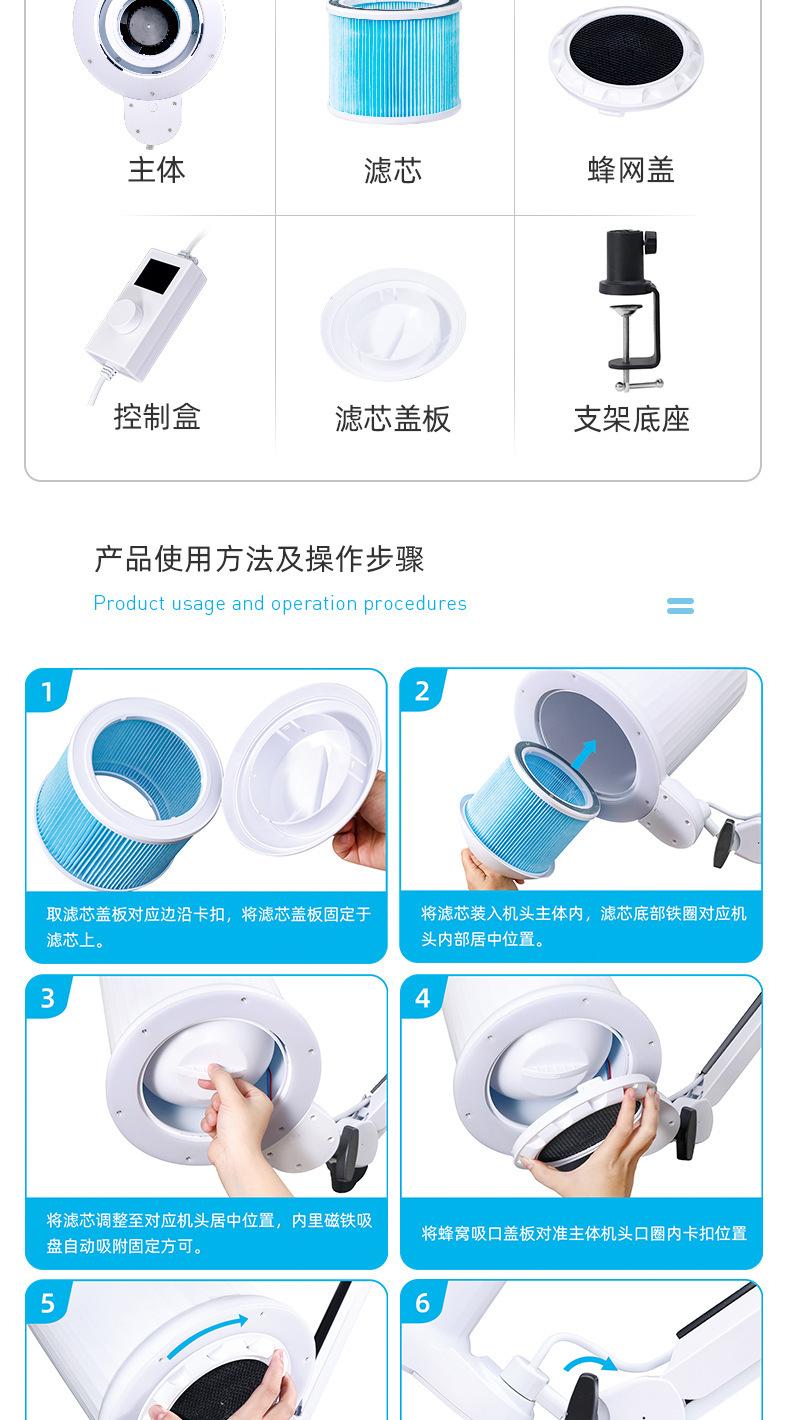 主体

滤芯

蜂网盖

控制盒

滤芯盖板

支架底座

产品使用方法及操作步骤

Product usage and operation procedures

1

取滤芯盖板对应边沿卡扣，将滤芯盖板固定于滤芯上。

2

将滤芯装入机头主体内，滤芯底部铁圈对应机头内部居中位置。

3

将滤芯调整至对应机头居中位置，内里磁铁吸盘自动吸附固定方可。

4

将蜂窝吸口盖板对准主体机头口圈内卡扣位置

5

6