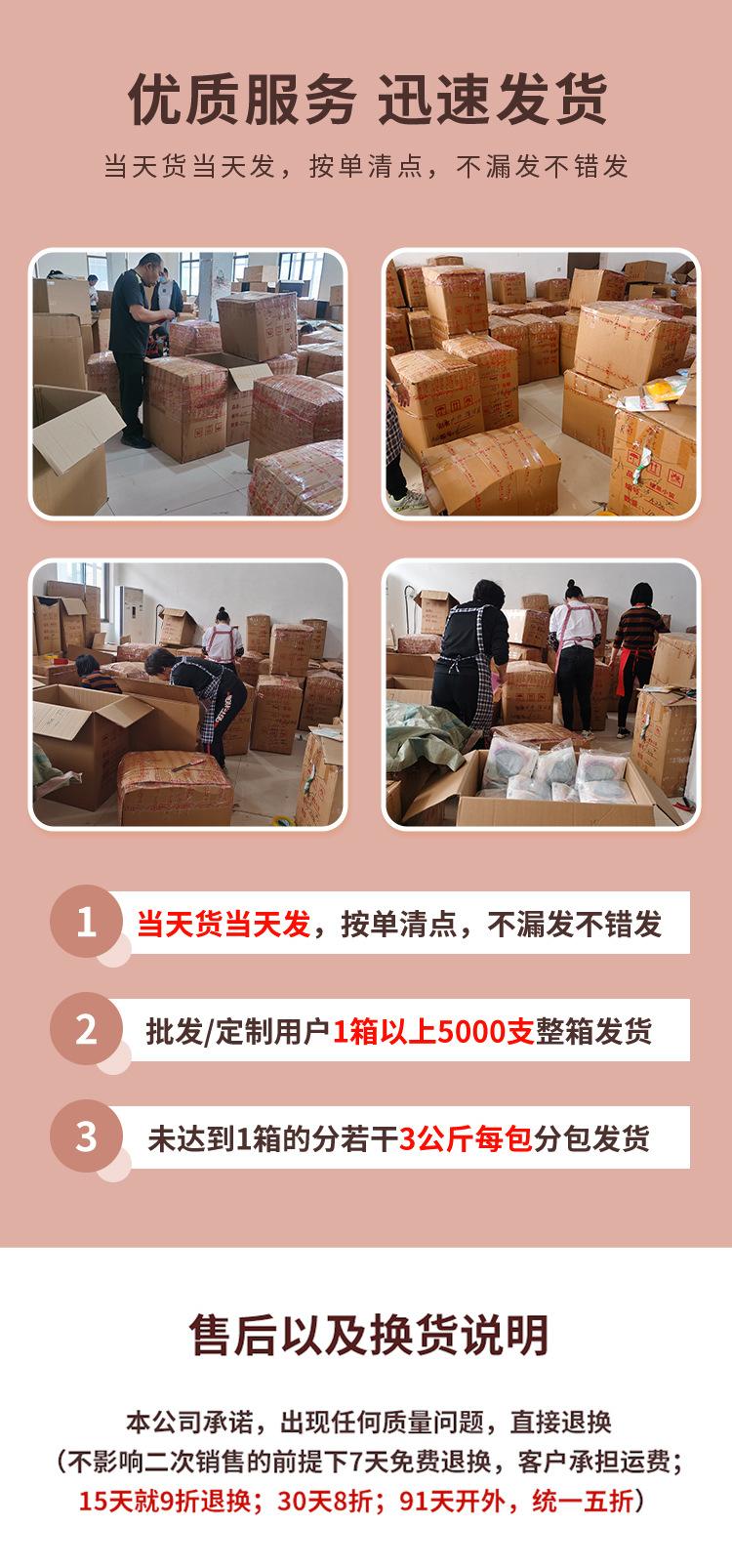 优质服务 迅速发货

当天货当天发，按单清点，不漏发不错发

1 当天货当天发，按单清点，不漏发不错发

2 批发/定制用户1箱以上5000支整箱发货

3 未达到1箱的分若干3公斤每包分包发货

售后以及换货说明

本公司承诺，出现任何质量问题，直接退换
（不影响二次销售的前提下7天免费退换，客户承担运费；
15天就9折退换；30天8折；91天开外，统一五折）