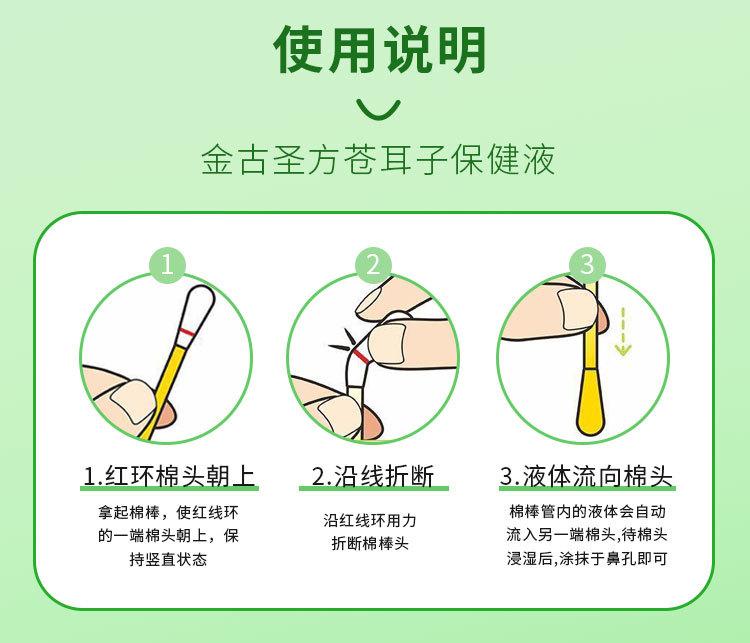 使用说明

金古圣方苍耳子保健液

1

2

3

1.红环棉头朝上

拿起棉棒，使红线环的一端棉头朝上，保持竖直状态

2.沿线折断

沿红线环用力折断棉棒头

3.液体流向棉头

棉棒管内的液体会自动流入另一端棉头,待棉头浸湿后,涂抹于鼻孔即可