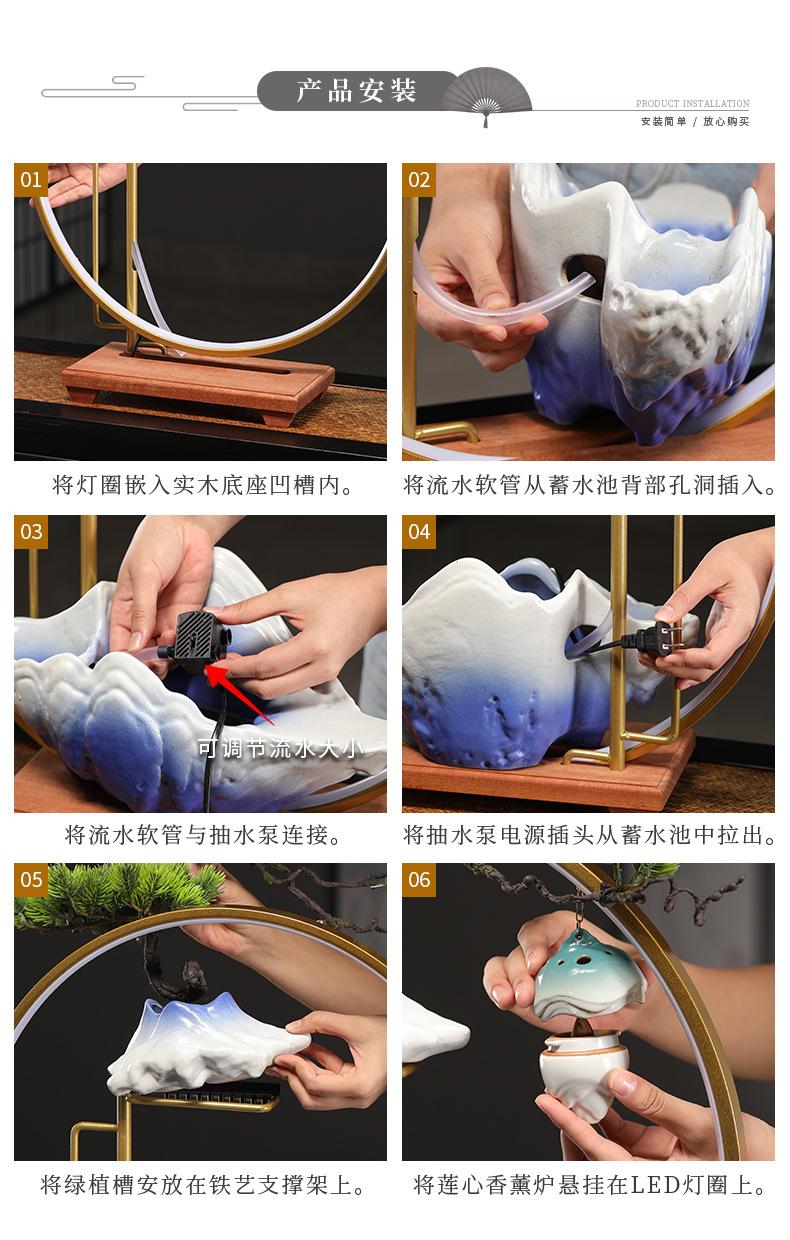 产品安装

PRODUCT INSTALLATION
安装简单 / 放心购买

01

将灯圈嵌入实木底座凹槽内。

02

将流水软管从蓄水池背部孔洞插入。

03

可调节流水大小

将流水软管与抽水泵连接。

04

将抽水泵电源插头从蓄水池中拉出。

05

将绿植槽安放在铁艺支撑架上。

06

将莲心香薰炉悬挂在LED灯圈上。