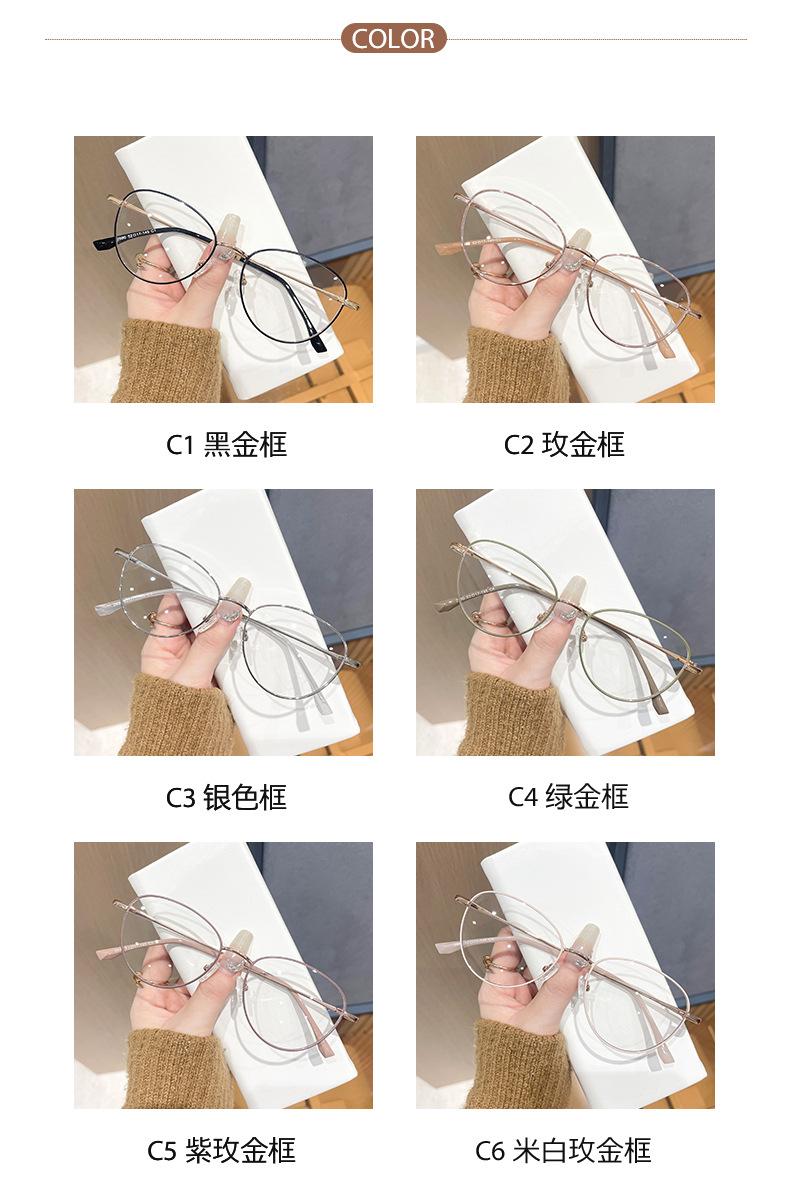 COLOR

C1 黑金框

C2 玫金框

C3 银色框

C4 绿金框

C5 紫玫金框

C6 米白玫金框