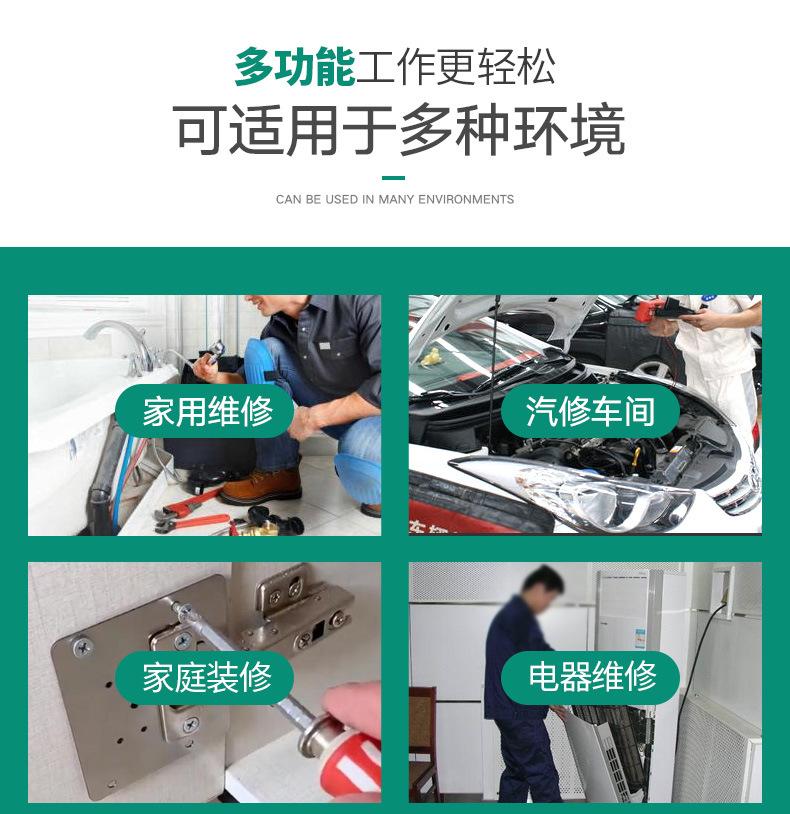 多功能工作更轻松
可适用于多种环境

CAN BE USED IN MANY ENVIRONMENTS

家用维修

汽修车间

家庭装修

电器维修