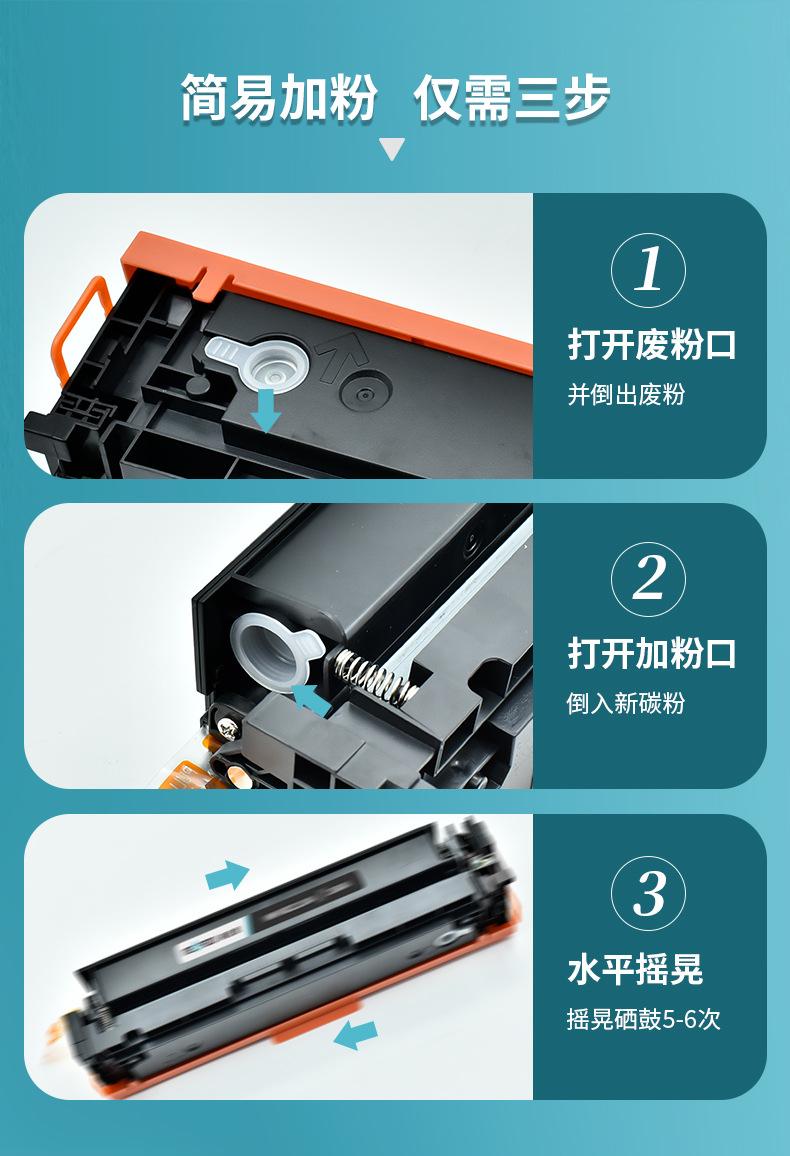 简易加粉 仅需三步

1
打开废粉口
并倒出废粉

2
打开加粉口
倒入新碳粉

3
水平摇晃
摇晃硒鼓5-6次