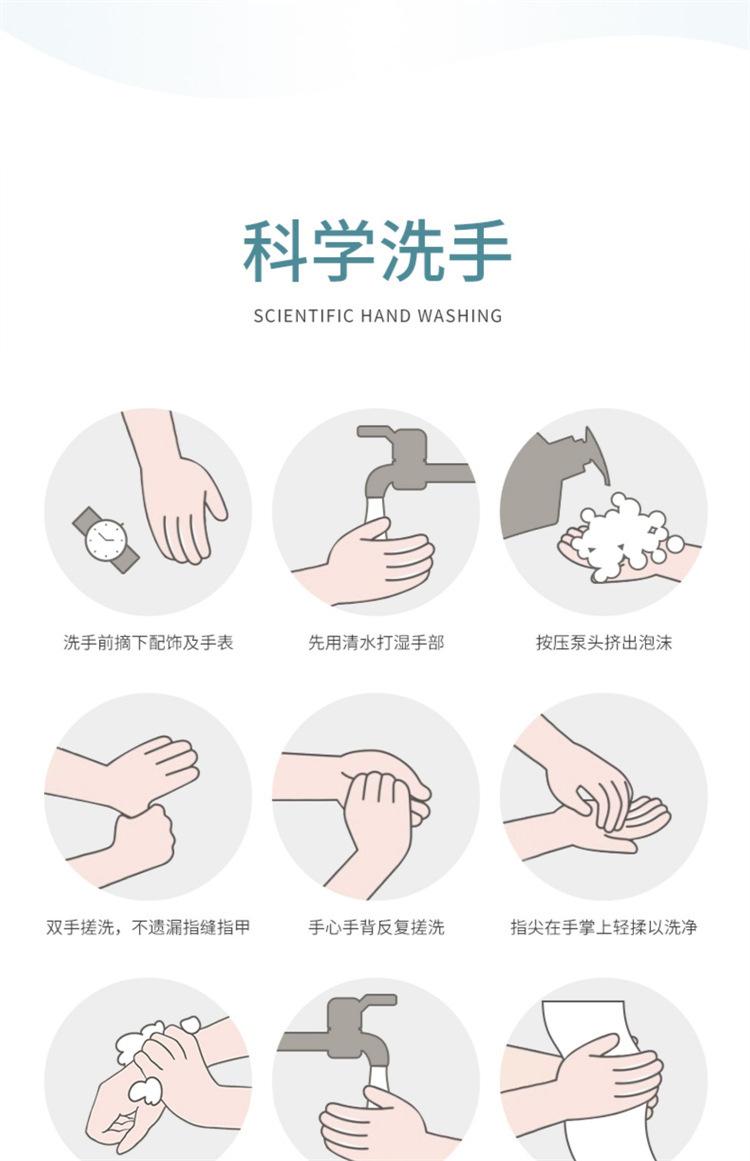 科学洗手

SCIENTIFIC HAND WASHING

洗手前摘下配饰及手表

先用清水打湿手部

按压泵头挤出泡沫

双手搓洗，不遗漏指缝指甲

手心手背反复搓洗

指尖在手掌上轻揉以洗净