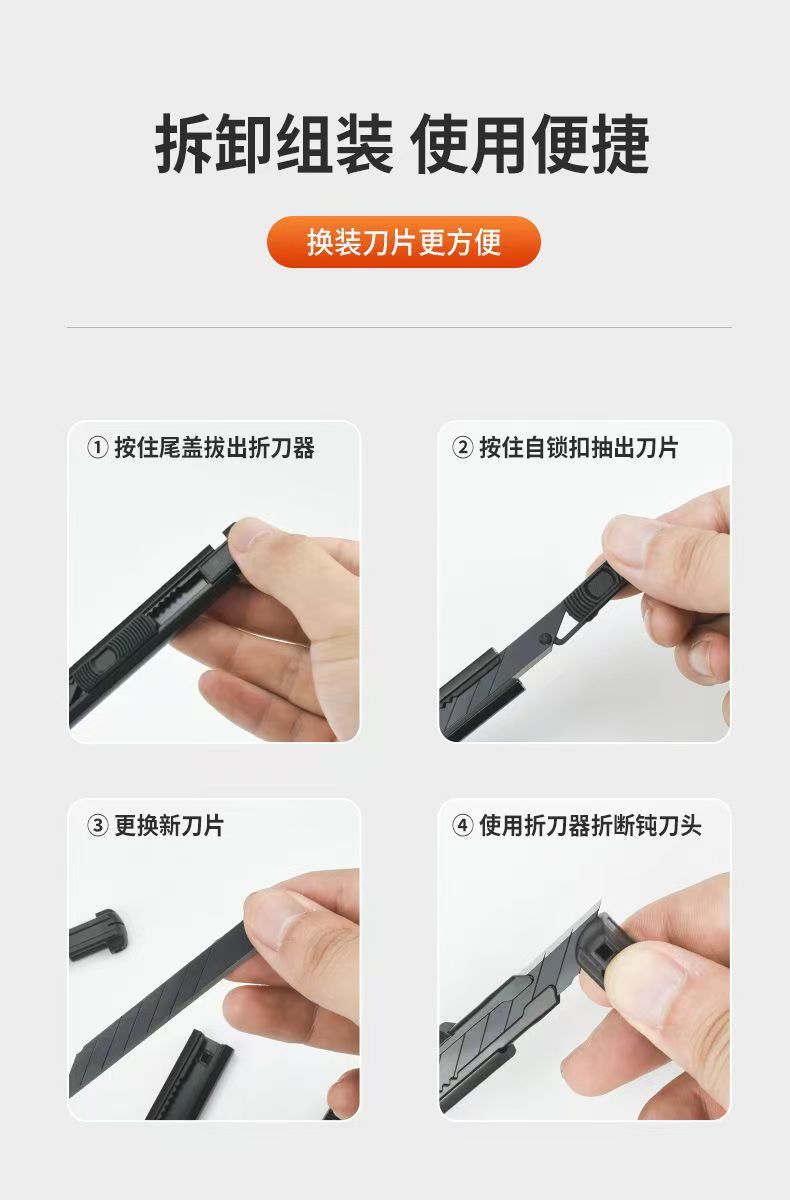 拆卸组装 使用便捷

换装刀片更方便

① 按住尾盖拔出折刀器

② 按住自锁扣抽出刀片

③ 更换新刀片

④ 使用折刀器折断钝刀头