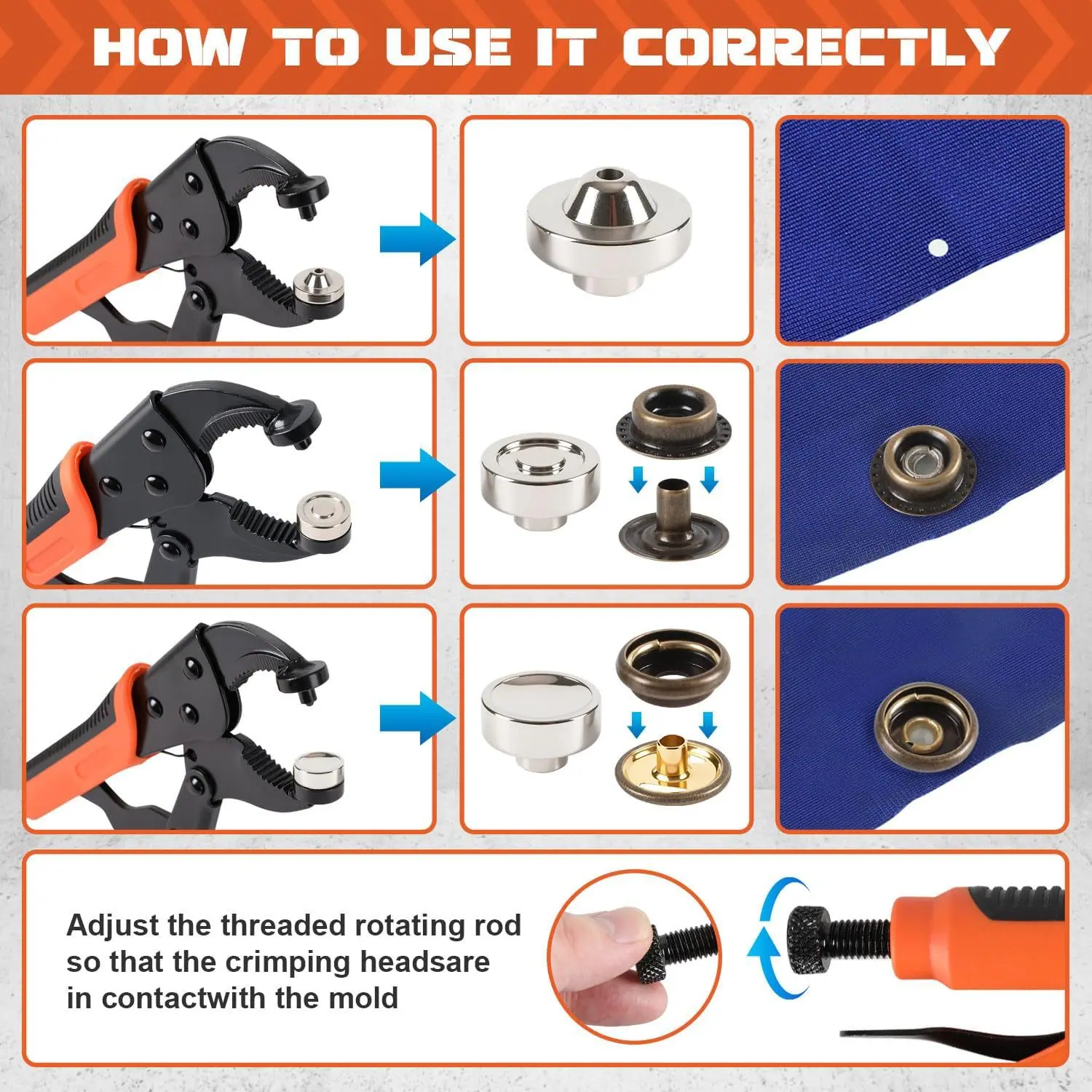 HOW TO USE IT CORRECTLY

Adjust the threaded rotating rod so that the crimping headsare in contactwith the mold