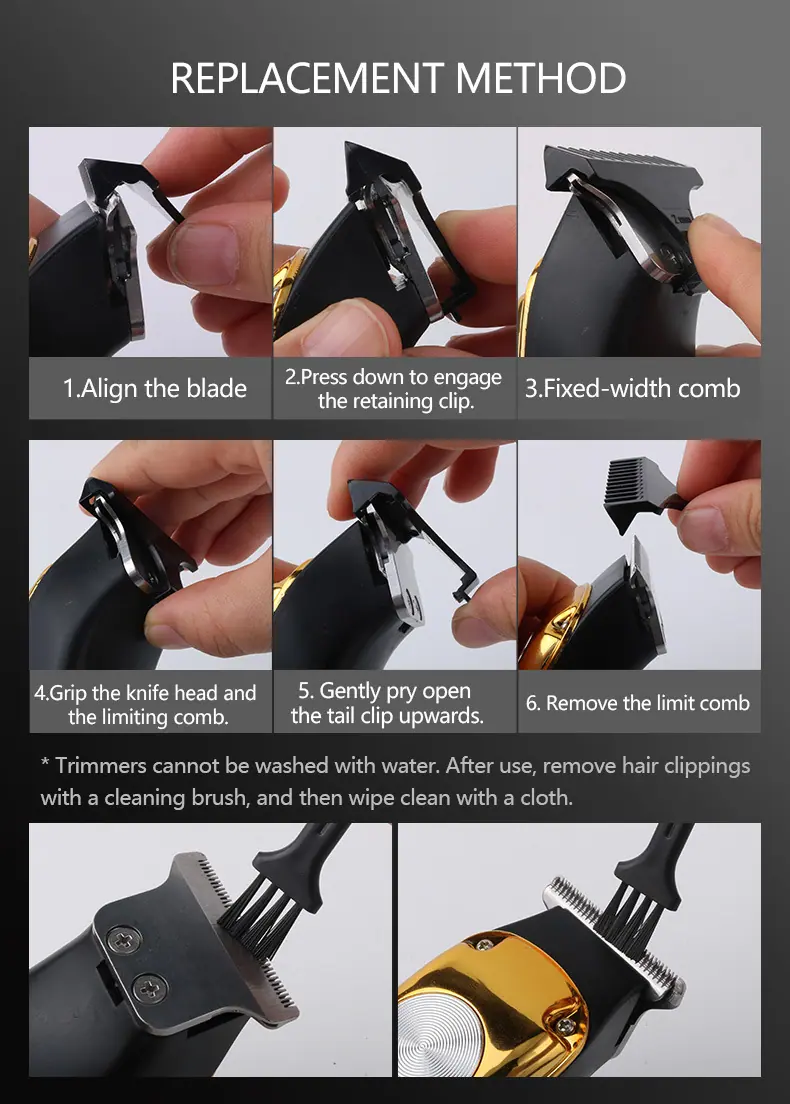 REPLACEMENT METHOD

1.Align the blade

2.Press down to engage the retaining clip.

3.Fixed-width comb

4.Grip the knife head and the limiting comb.

5. Gently pry open the tail clip upwards.

6. Remove the limit comb

* Trimmers cannot be washed with water. After use, remove hair clippings with a cleaning brush, and then wipe clean with a cloth.