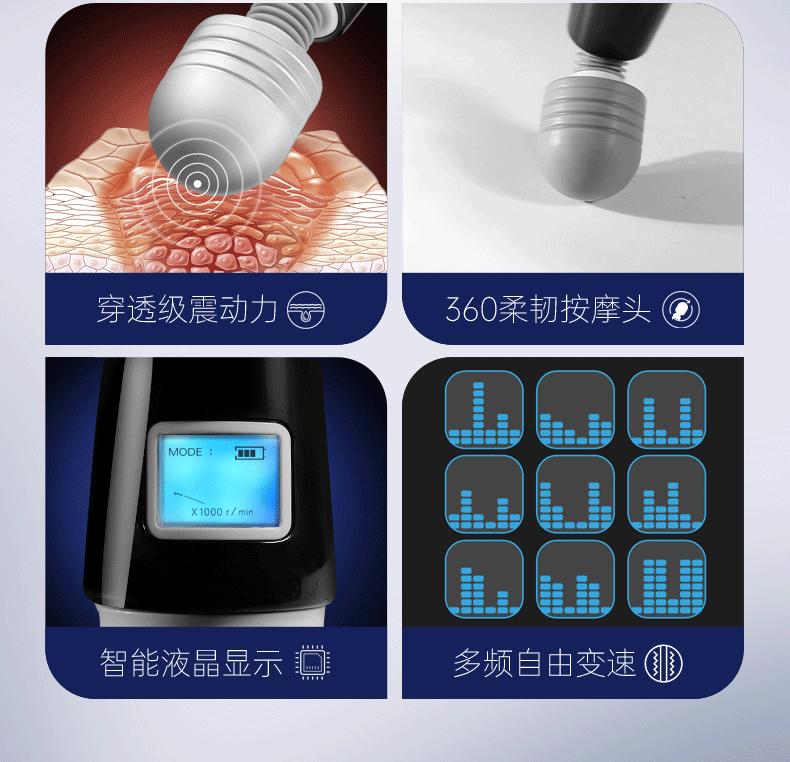 穿透级震动力

360柔韧按摩头

MODE :

X1000 r/min

智能液晶显示

多频自由变速