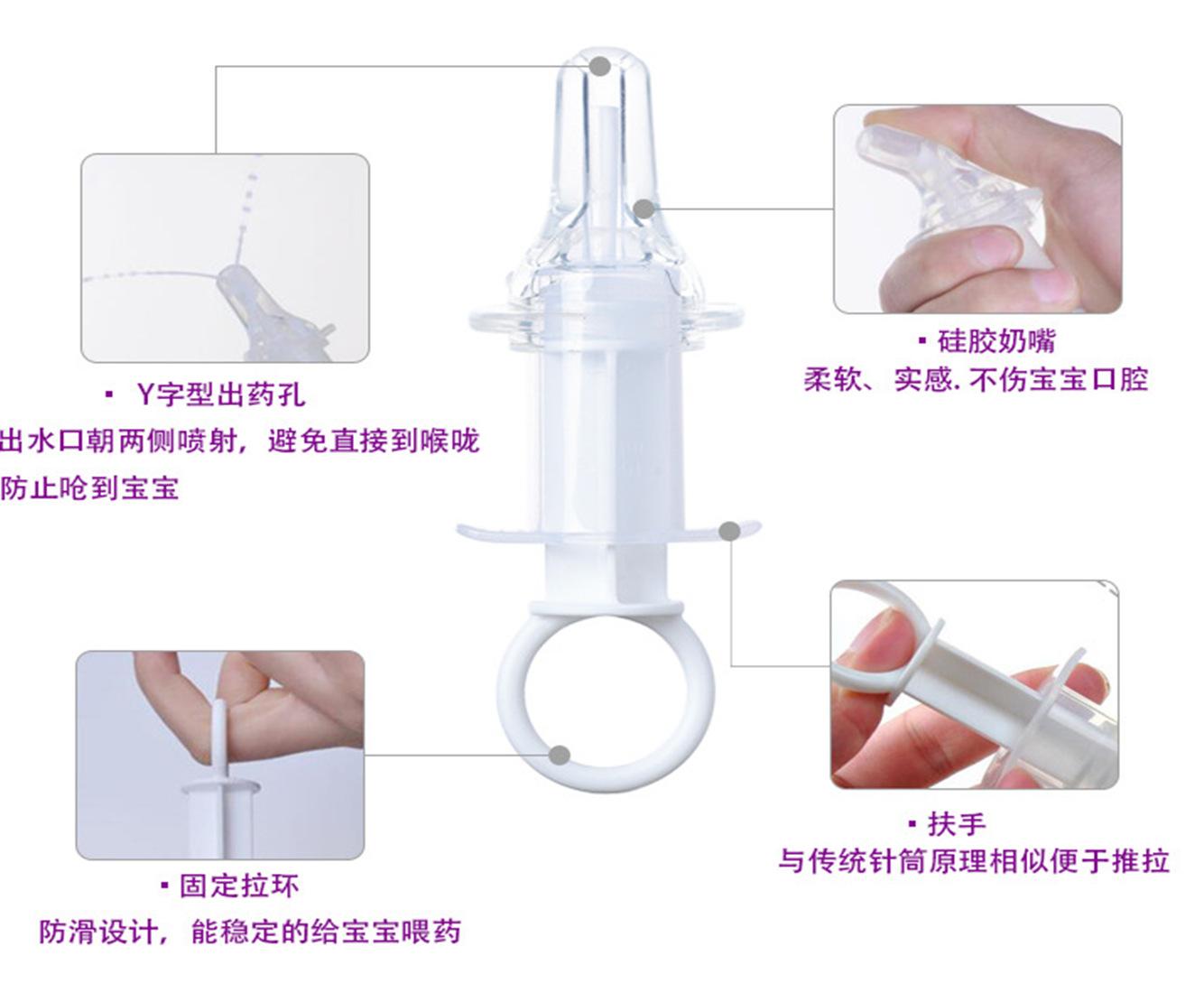 ▪ Y字型出药孔
出水口朝两侧喷射，避免直接到喉咙
防止呛到宝宝

▪ 硅胶奶嘴
柔软、实感. 不伤宝宝口腔

▪ 扶手
与传统针筒原理相似便于推拉

▪ 固定拉环
防滑设计，能稳定的给宝宝喂药