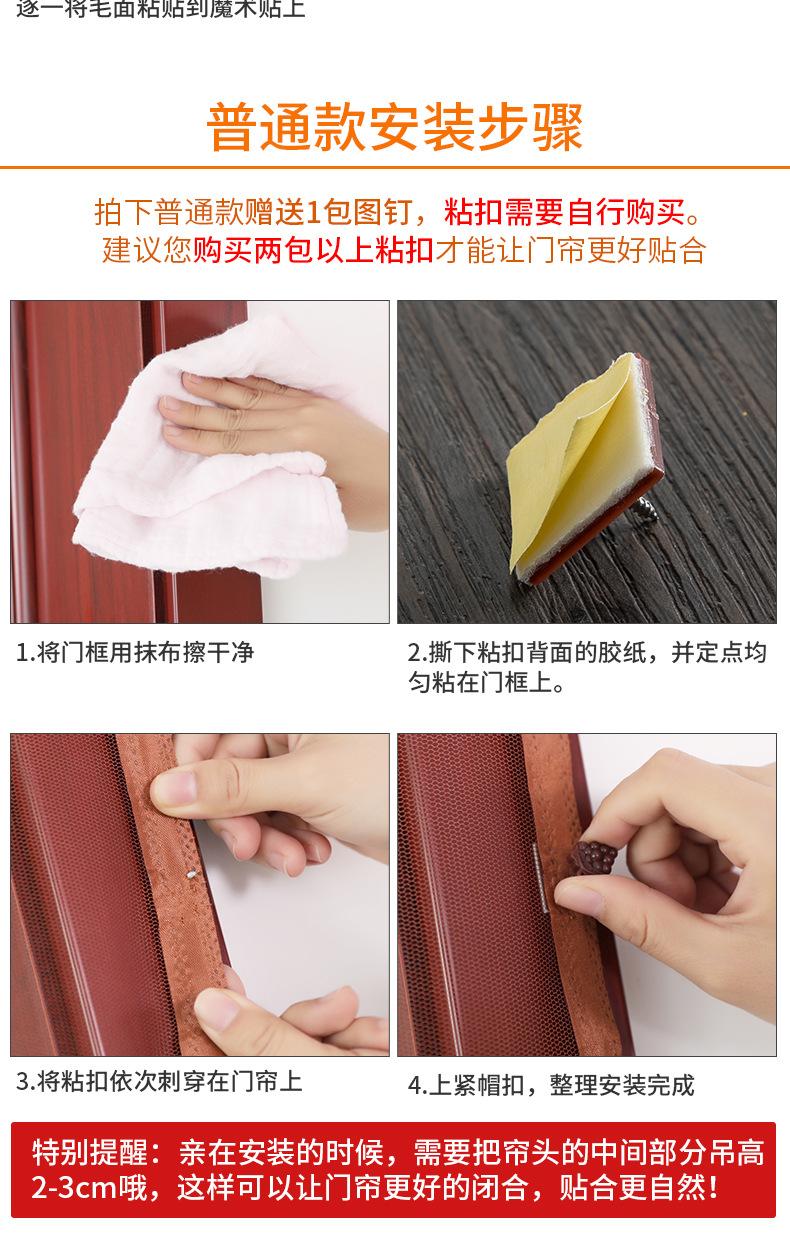 逐一将毛面粘贴到魔术贴上

普通款安装步骤

拍下普通款赠送1包图钉，粘扣需要自行购买。
建议您购买两包以上粘扣才能让门帘更好贴合

1.将门框用抹布擦干净

2.撕下粘扣背面的胶纸，并定点均匀粘在门框上。

3.将粘扣依次刺穿在门帘上

4.上紧帽扣，整理安装完成

特别提醒：亲在安装的时候，需要把帘头的中间部分吊高2-3cm哦，这样可以让门帘更好的闭合，贴合更自然！