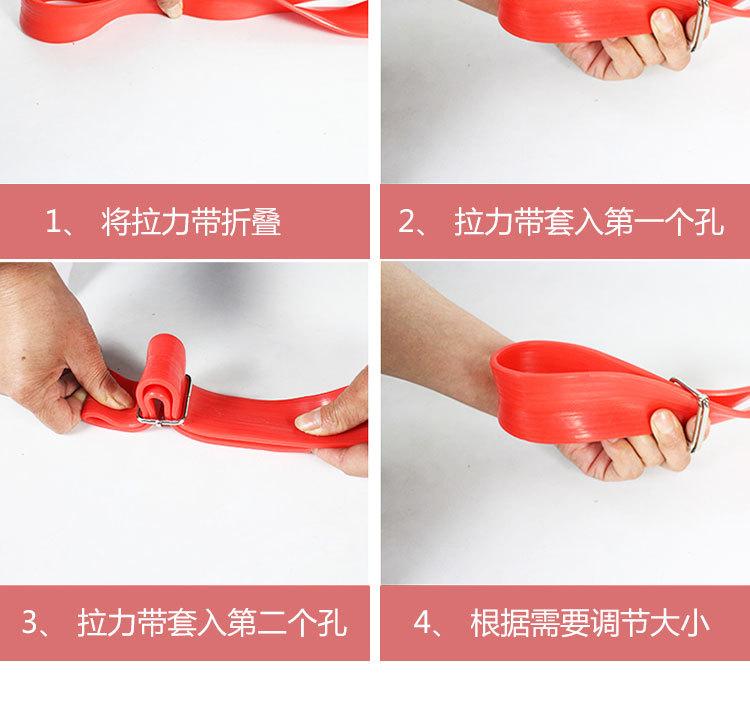 1、 将拉力带折叠

2、 拉力带套入第一个孔

3、 拉力带套入第二个孔

4、 根据需要调节大小