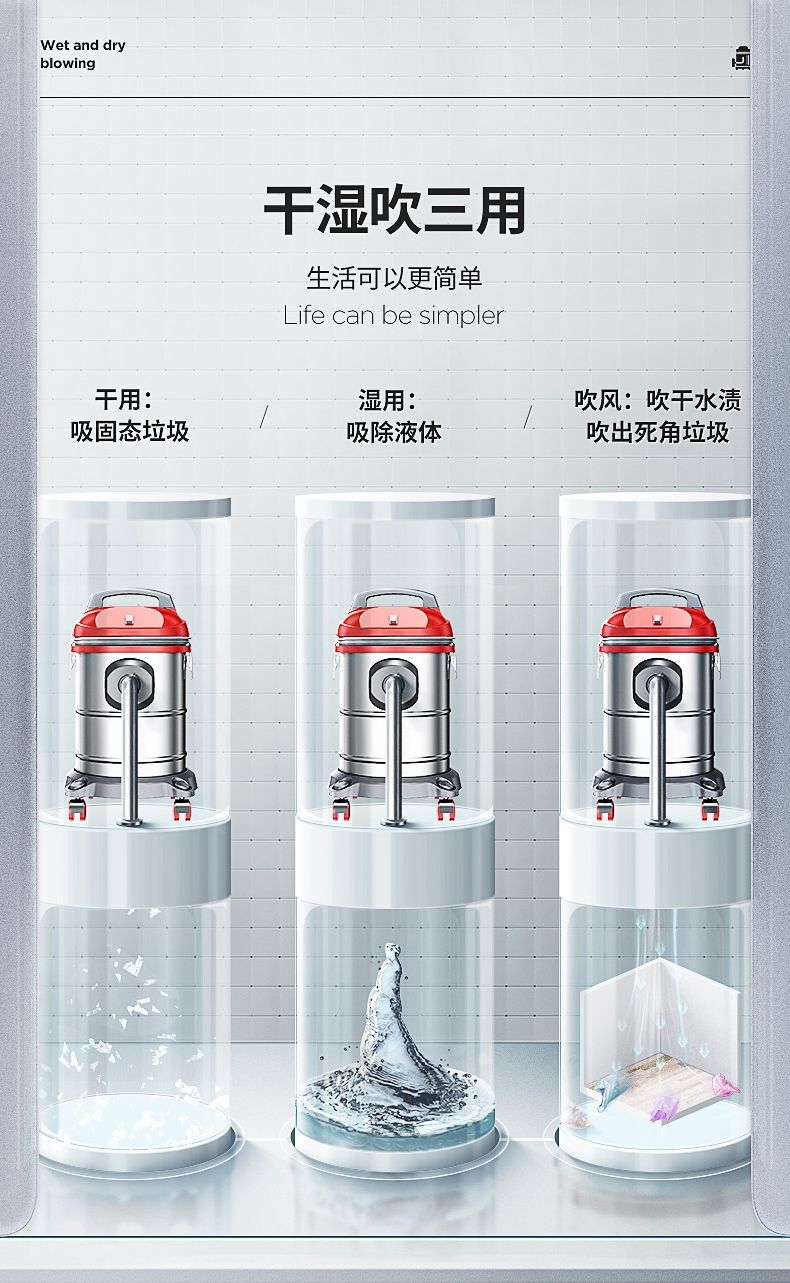 Wet and dry blowing

干湿吹三用

生活可以更简单

Life can be simpler

干用：
吸固态垃圾

/

湿用：
吸除液体

/

吹风：吹干水渍
吹出死角垃圾