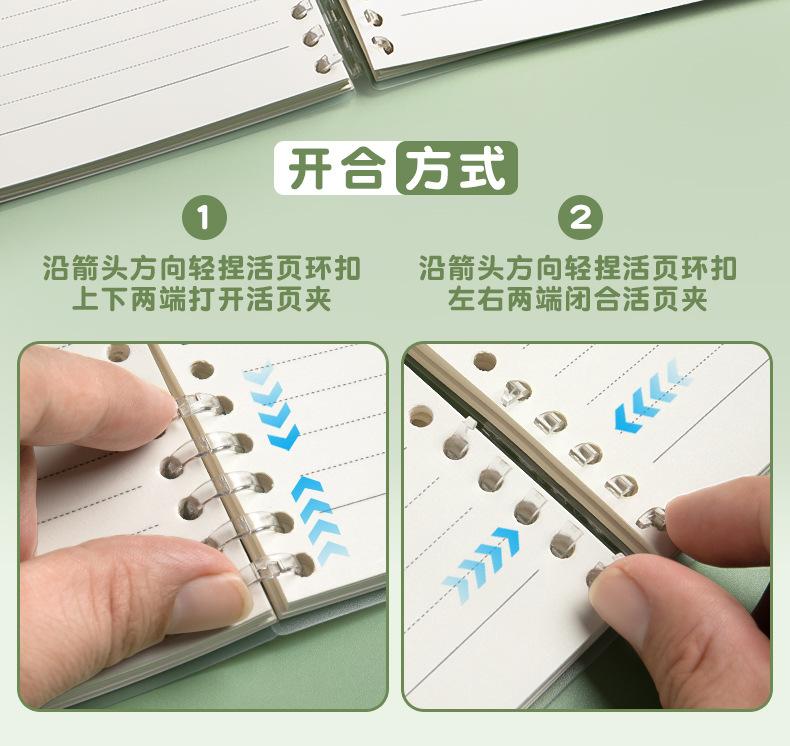 开合方式

1
沿箭头方向轻捏活页环扣
上下两端打开活页夹

2
沿箭头方向轻捏活页环扣
左右两端闭合活页夹