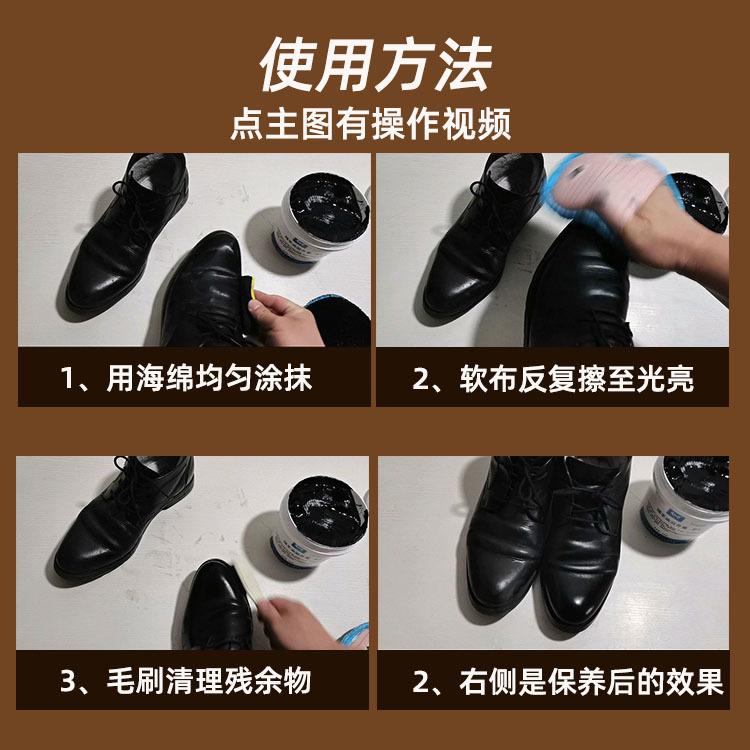 使用方法
点主图有操作视频

1、用海绵均匀涂抹

2、软布反复擦至光亮

3、毛刷清理残余物

2、右侧是保养后的效果