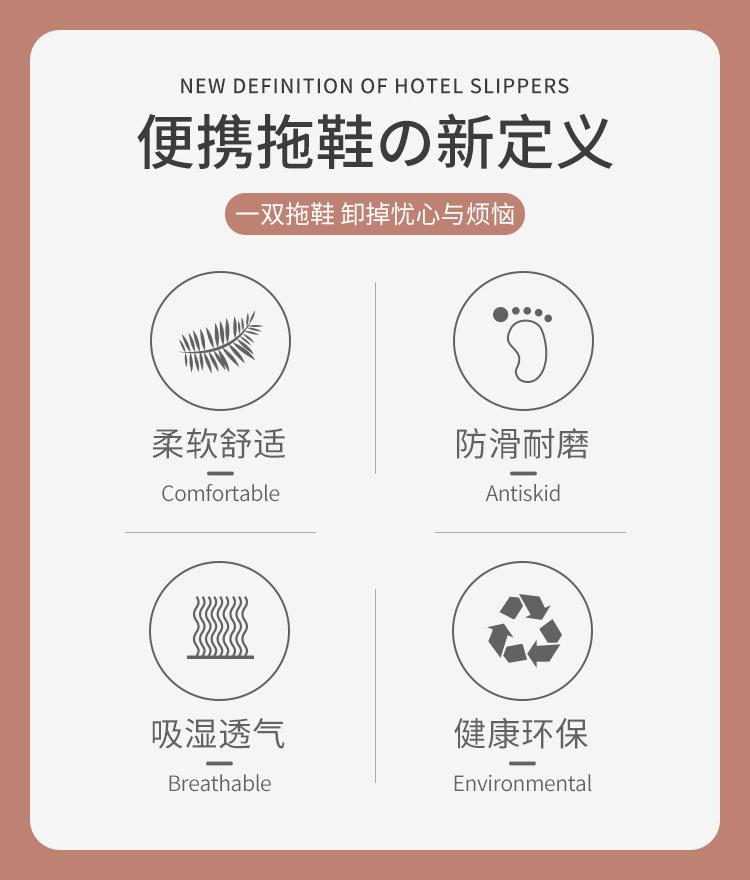 NEW DEFINITION OF HOTEL SLIPPERS

便携拖鞋の新定义

一双拖鞋 卸掉忧心与烦恼

柔软舒适

Comfortable

防滑耐磨

Antiskid

吸湿透气

Breathable

健康环保

Environmental