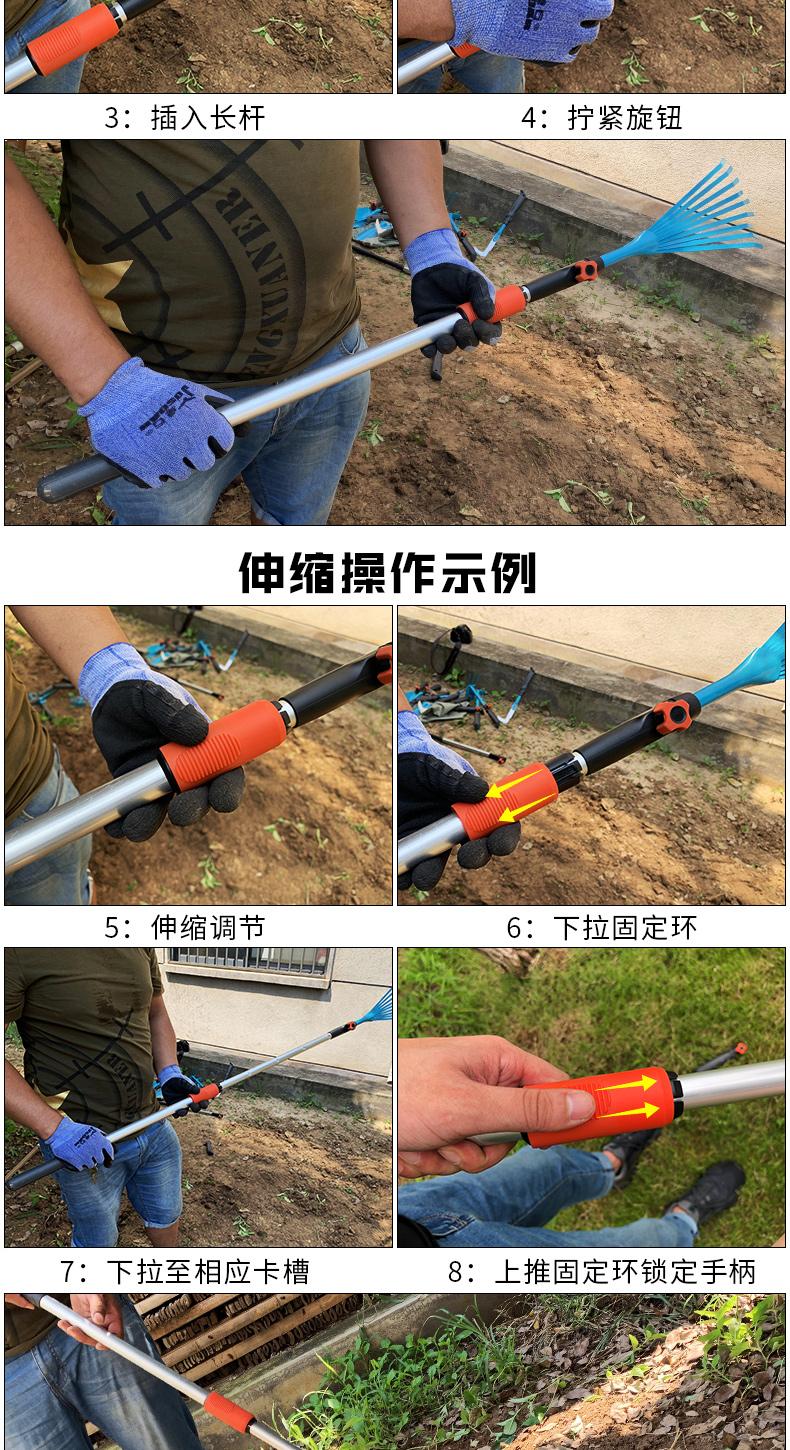 3：插入长杆

4：拧紧旋钮

伸缩操作示例

5：伸缩调节

6：下拉固定环

7：下拉至相应卡槽

8：上推固定环锁定手柄