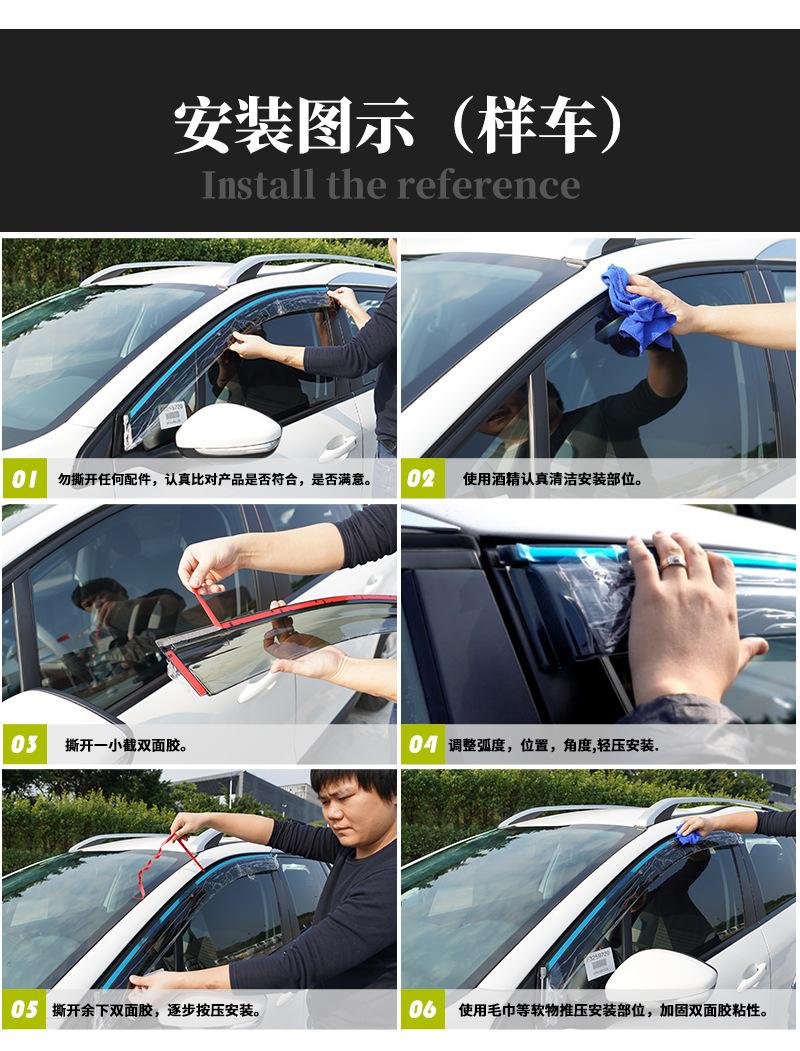 安装图示（样车）
Install the reference

01 勿撕开任何配件，认真比对产品是否符合，是否满意。

02 使用酒精认真清洁安装部位。

03 撕开一小截双面胶。

04 调整弧度，位置，角度,轻压安装.

05 撕开余下双面胶，逐步按压安装。

06 使用毛巾等软物推压安装部位，加固双面胶粘性。