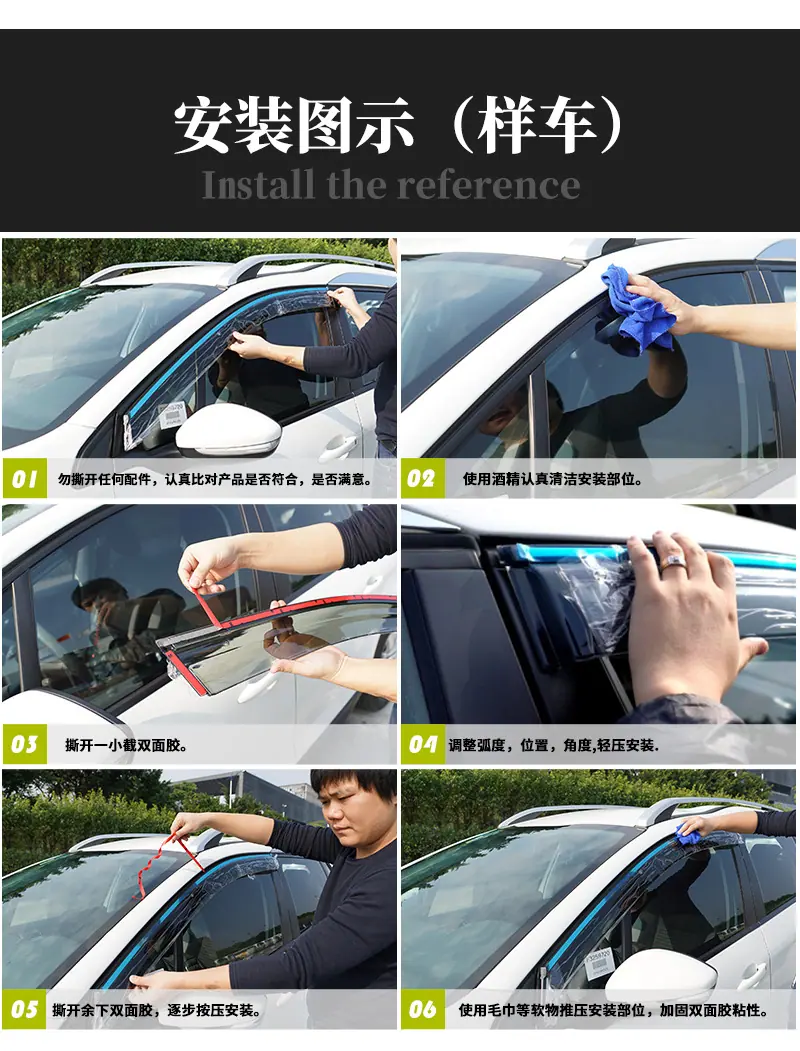 安装图示（样车）
Install the reference

01 勿撕开任何配件，认真比对产品是否符合，是否满意。

02 使用酒精认真清洁安装部位。

03 撕开一小截双面胶。

04 调整弧度，位置，角度,轻压安装.

05 撕开余下双面胶，逐步按压安装。

06 使用毛巾等软物推压安装部位，加固双面胶粘性。