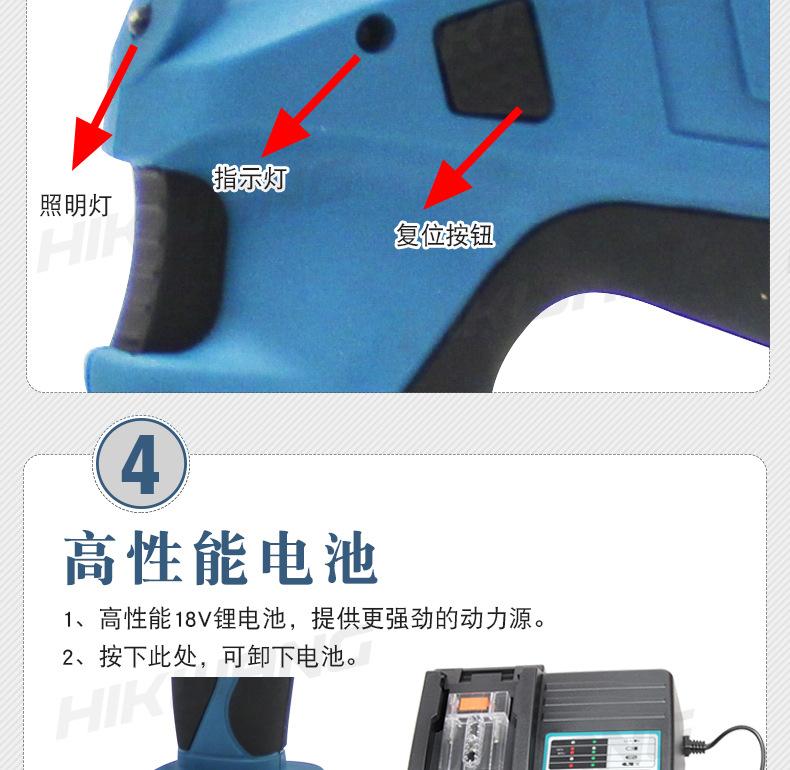 照明灯

指示灯

复位按钮

4

高性能电池

1、高性能18V锂电池，提供更强劲的动力源。

2、按下此处，可卸下电池。