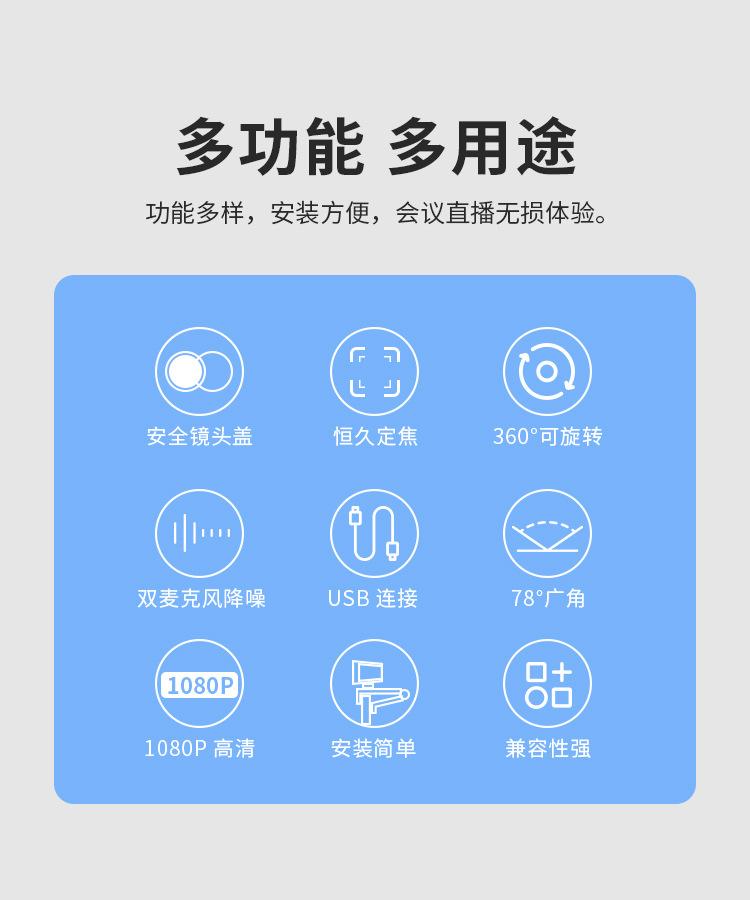 多功能 多用途

功能多样，安装方便，会议直播无损体验。

安全镜头盖

恒久定焦

360°可旋转

双麦克风降噪

USB 连接

78°广角

1080P

1080P 高清

安装简单

兼容性强