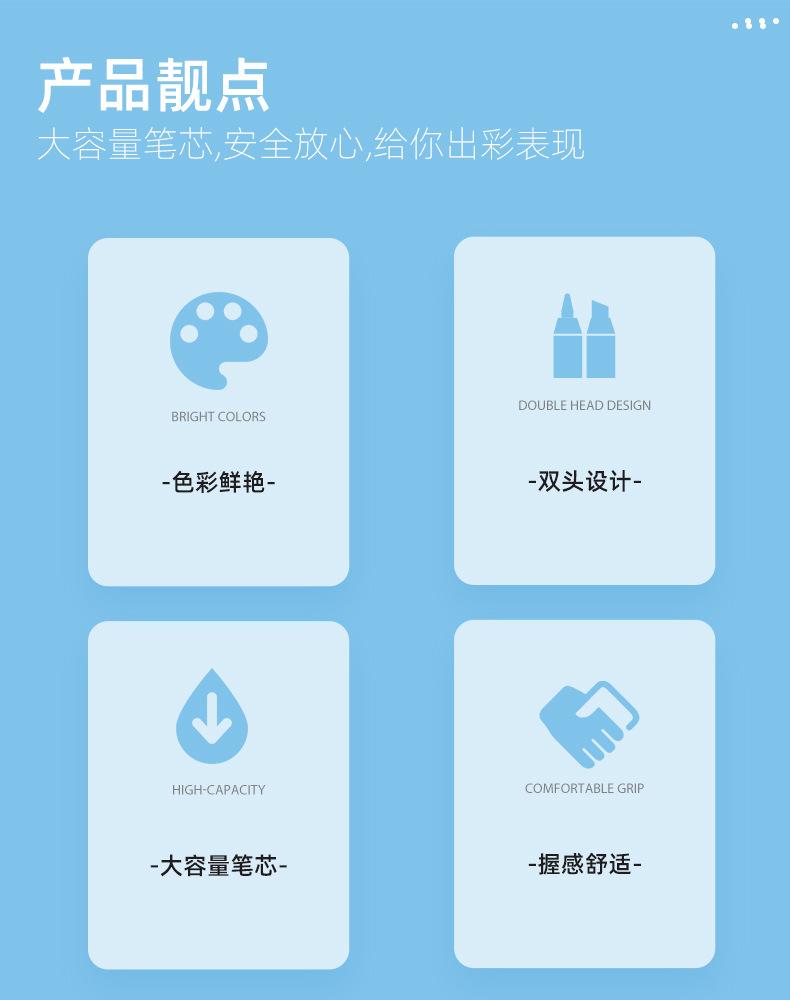 产品靓点
大容量笔芯,安全放心,给你出彩表现

BRIGHT COLORS

-色彩鲜艳-

DOUBLE HEAD DESIGN

-双头设计-

HIGH-CAPACITY

-大容量笔芯-

COMFORTABLE GRIP

-握感舒适-