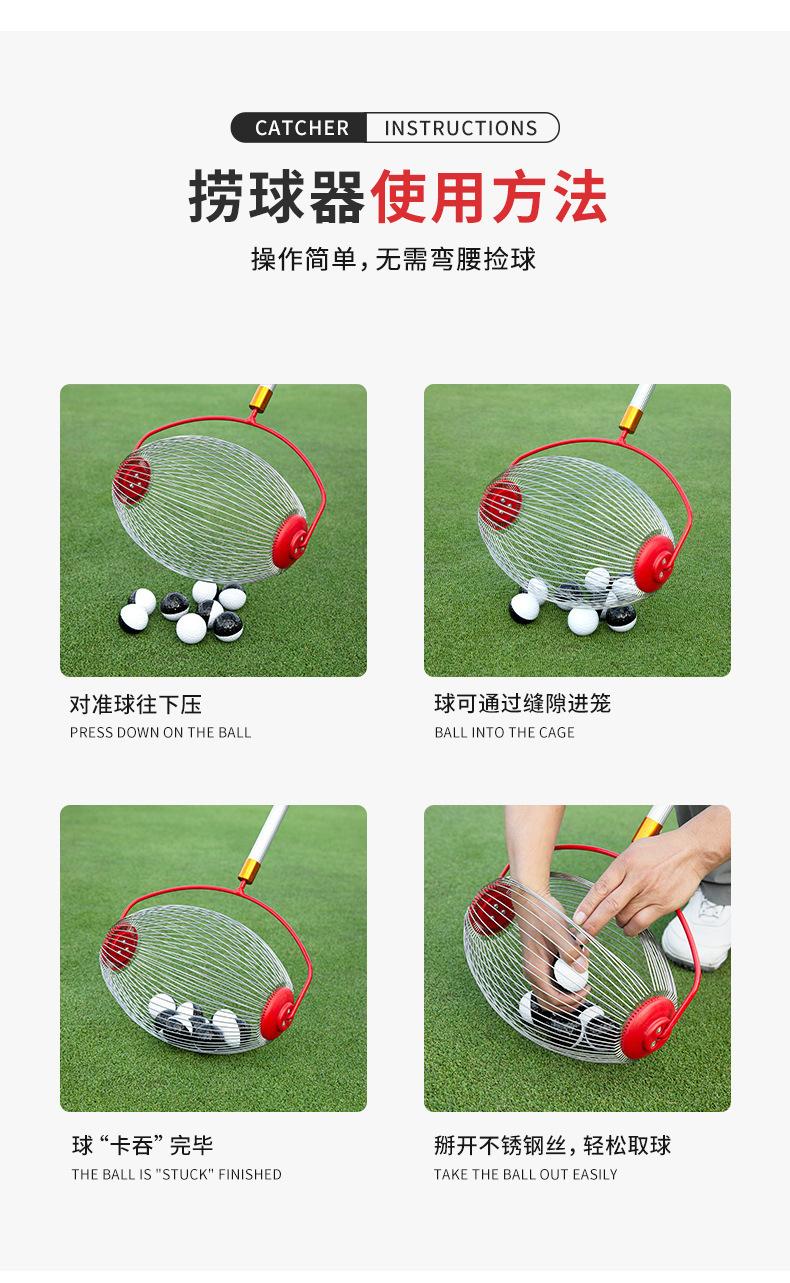 CATCHER INSTRUCTIONS

捞球器使用方法

操作简单，无需弯腰捡球

对准球往下压

PRESS DOWN ON THE BALL

球可通过缝隙进笼

BALL INTO THE CAGE

球“卡吞”完毕

THE BALL IS "STUCK" FINISHED

掰开不锈钢丝，轻松取球

TAKE THE BALL OUT EASILY