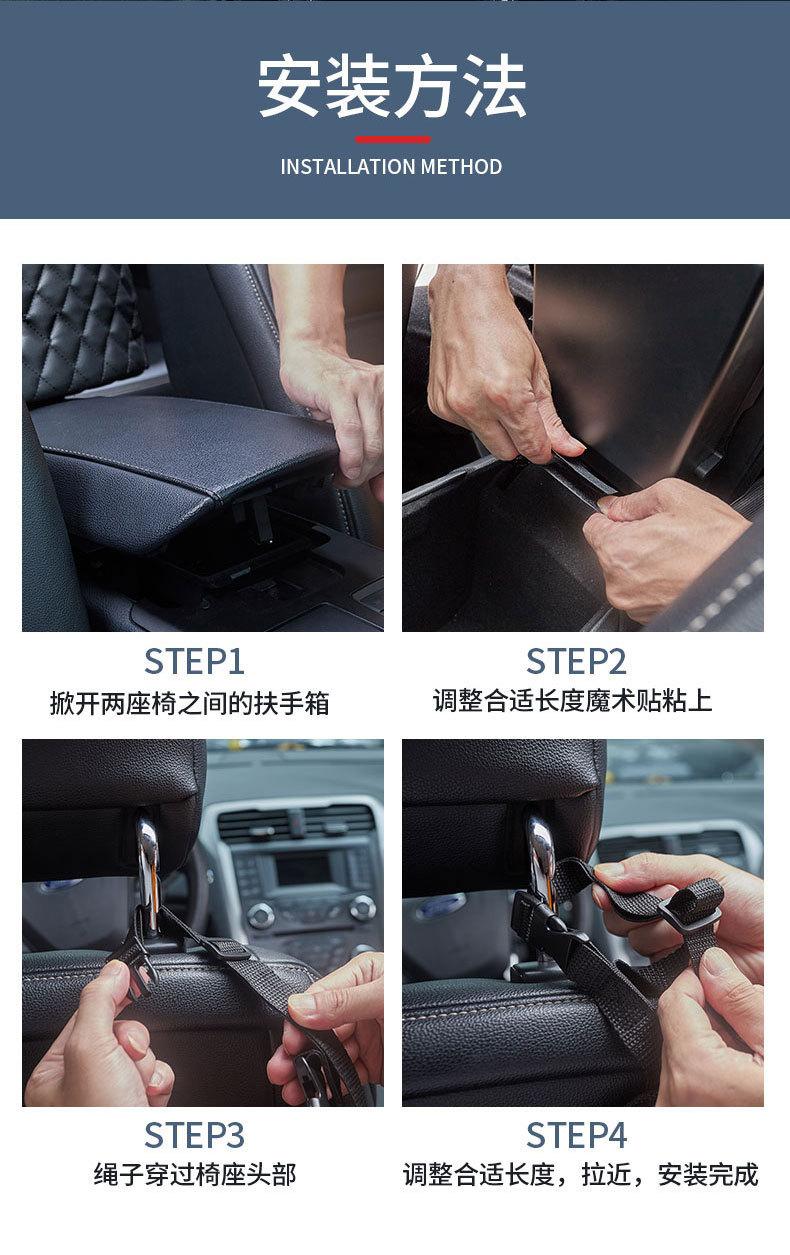 安装方法

INSTALLATION METHOD

STEP1
掀开两座椅之间的扶手箱

STEP2
调整合适长度魔术贴粘上

STEP3
绳子穿过椅座头部

STEP4
调整合适长度，拉近，安装完成