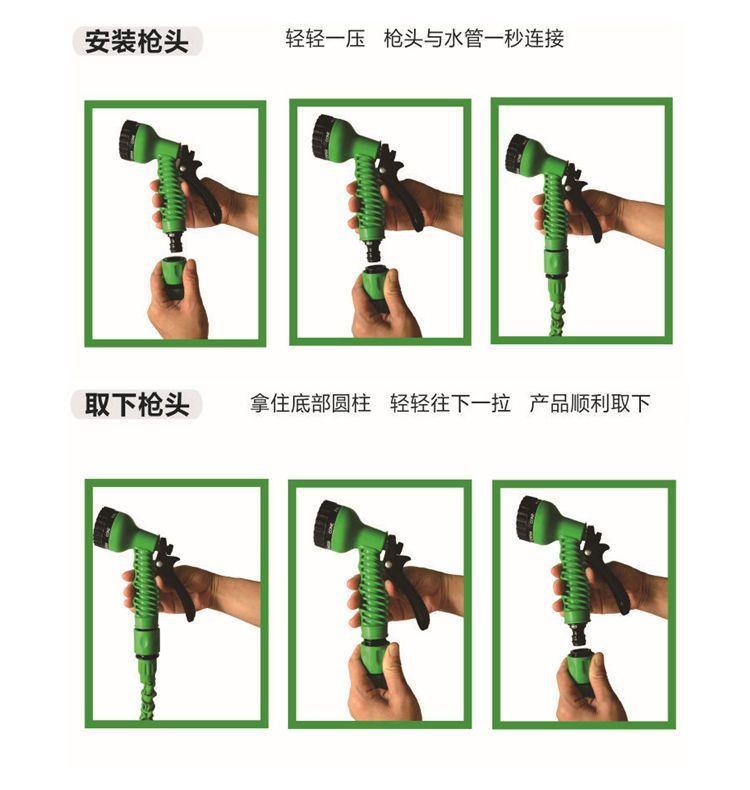 安装枪头

轻轻一压　枪头与水管一秒连接

取下枪头

拿住底部圆柱　轻轻往下一拉　产品顺利取下