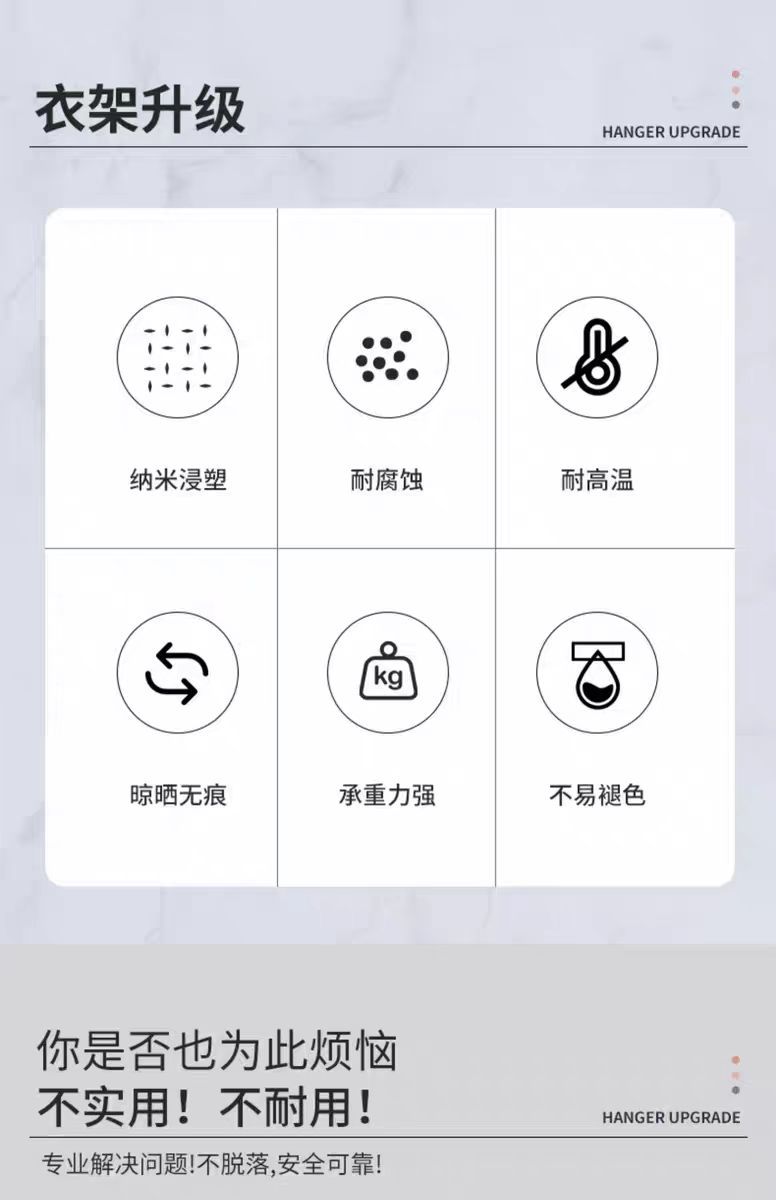 衣架升级

HANGER UPGRADE

纳米浸塑

耐腐蚀

耐高温

kg

晾晒无痕

承重力强

不易褪色

你是否也为此烦恼
不实用！不耐用！

HANGER UPGRADE

专业解决问题!不脱落,安全可靠!