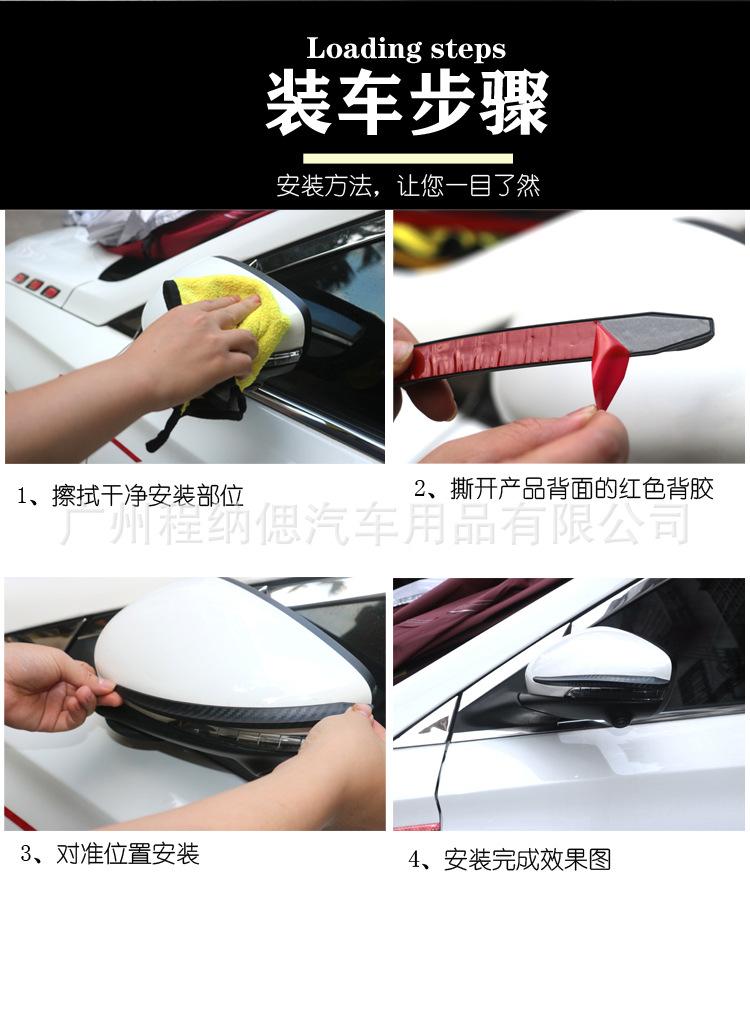 Loading steps
装车步骤
安装方法，让您一目了然

1、擦拭干净安装部位

2、撕开产品背面的红色背胶

广州程纳偲汽车用品有限公司

3、对准位置安装

4、安装完成效果图