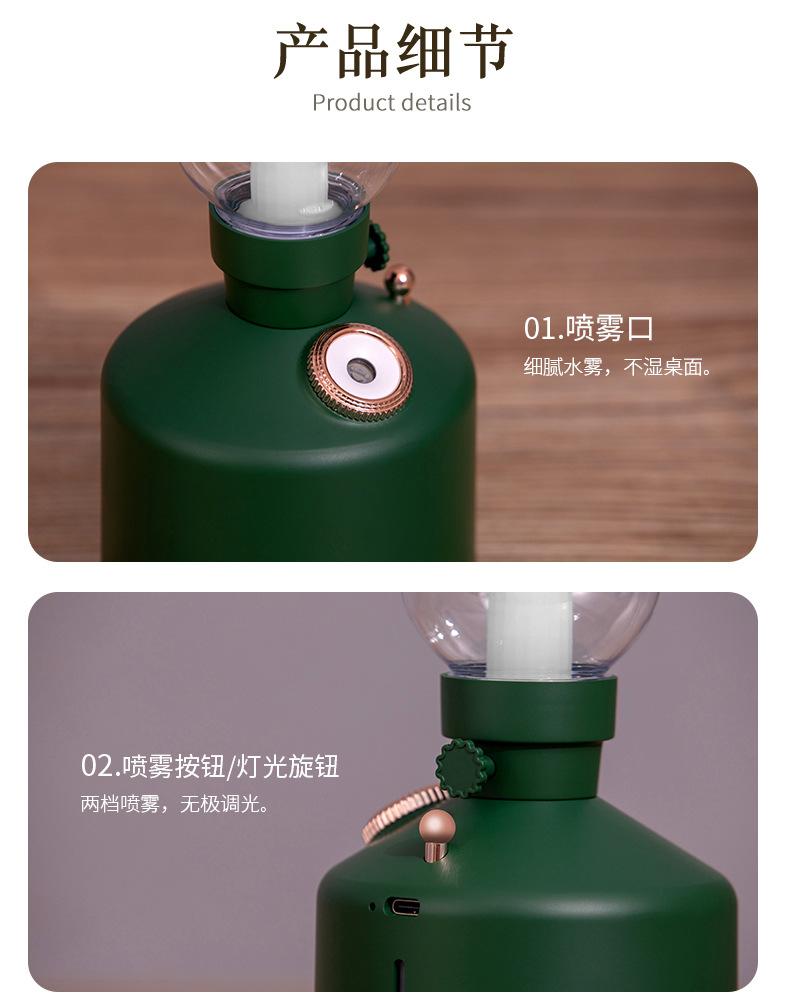 产品细节
Product details

01.喷雾口
细腻水雾，不湿桌面。

02.喷雾按钮/灯光旋钮
两档喷雾，无极调光。