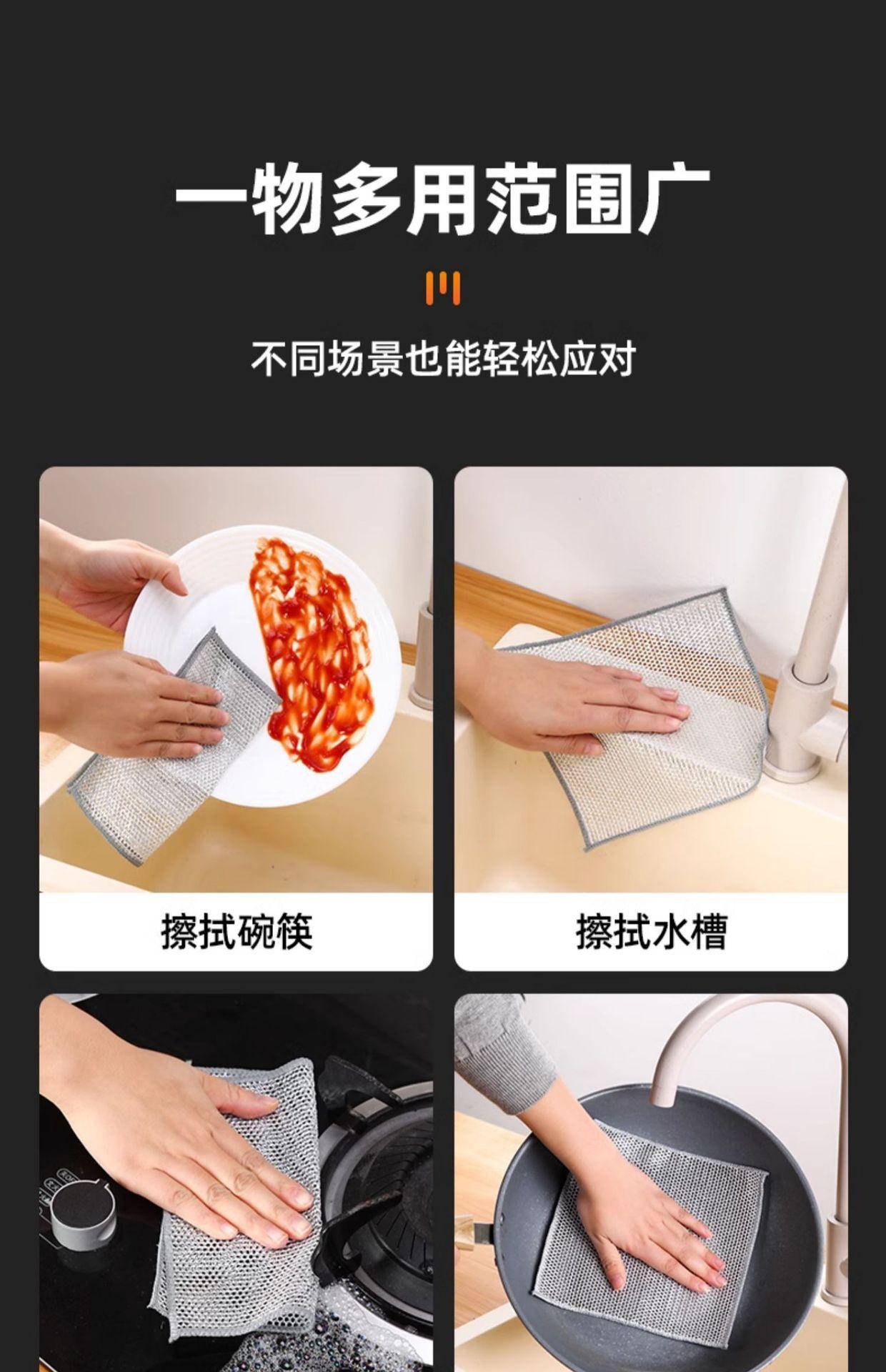 一物多用范围广

不同场景也能轻松应对

擦拭碗筷

擦拭水槽