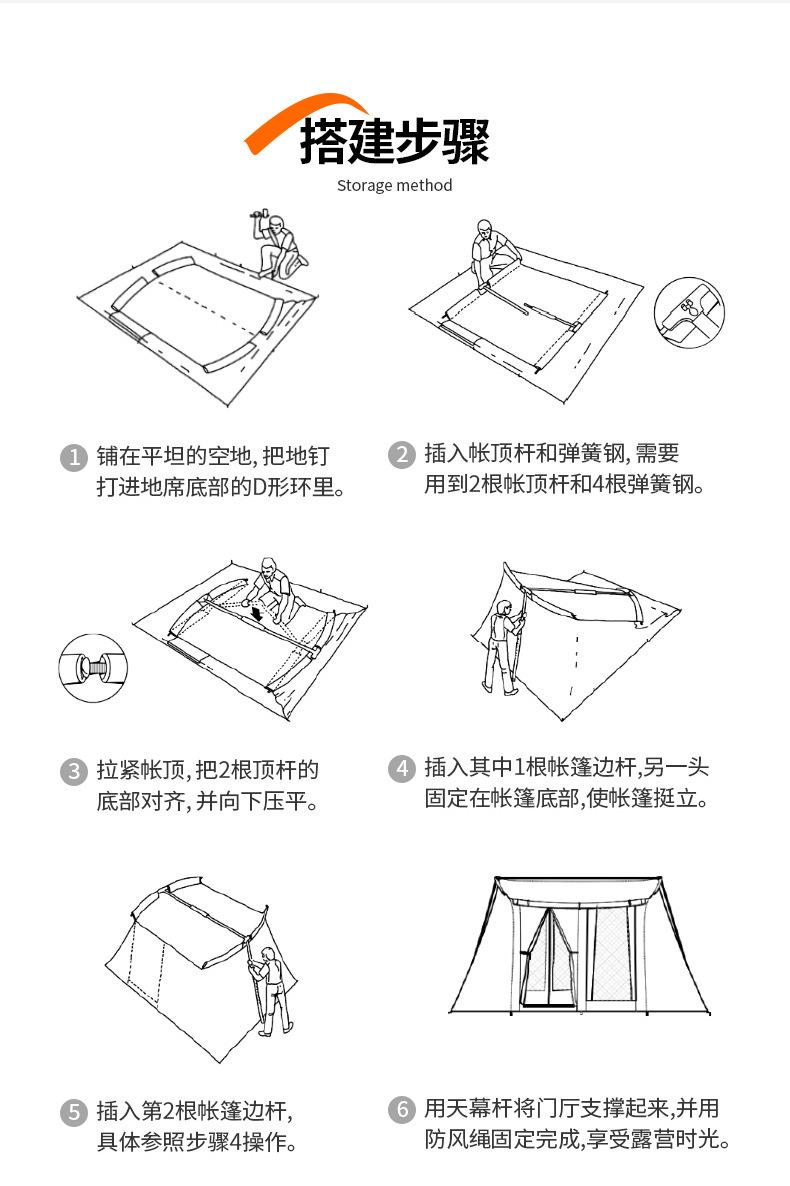 搭建步骤
Storage method

1 铺在平坦的空地, 把地钉打进地席底部的D形环里。

2 插入帐顶杆和弹簧钢, 需要用到2根帐顶杆和4根弹簧钢。

3 拉紧帐顶, 把2根顶杆的底部对齐, 并向下压平。

4 插入其中1根帐篷边杆,另一头固定在帐篷底部,使帐篷挺立。

5 插入第2根帐篷边杆, 具体参照步骤4操作。

6 用天幕杆将门厅支撑起来,并用防风绳固定完成,享受露营时光。