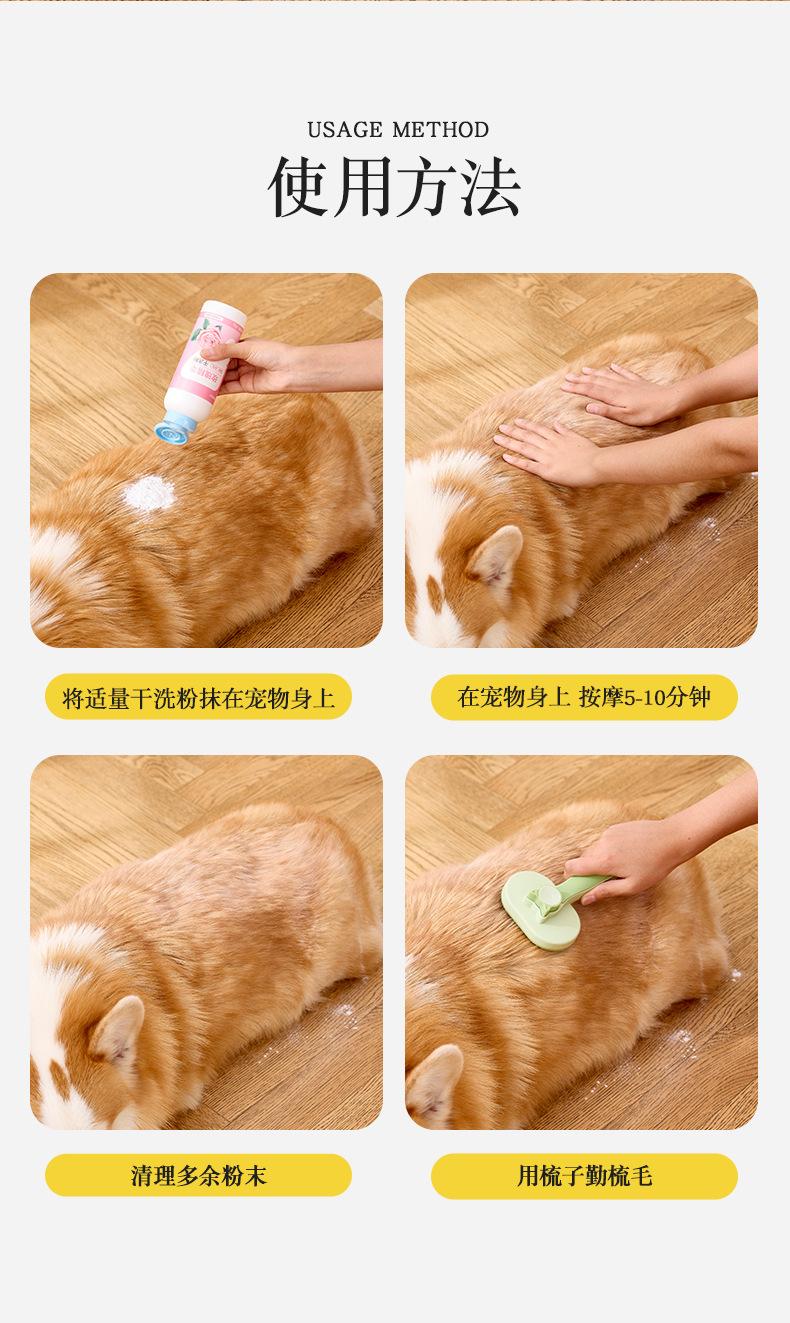 USAGE METHOD
使用方法

将适量干洗粉抹在宠物身上

在宠物身上 按摩5-10分钟

清理多余粉末

用梳子勤梳毛