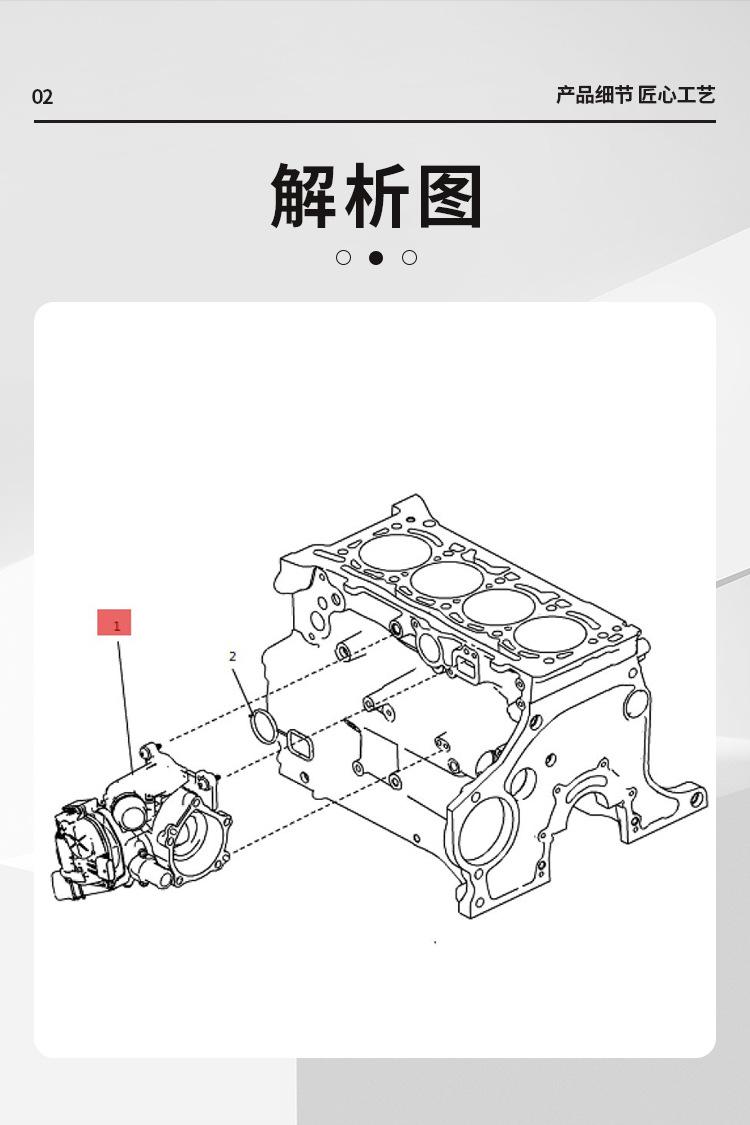 02

产品细节 匠心工艺

解析图

1

2