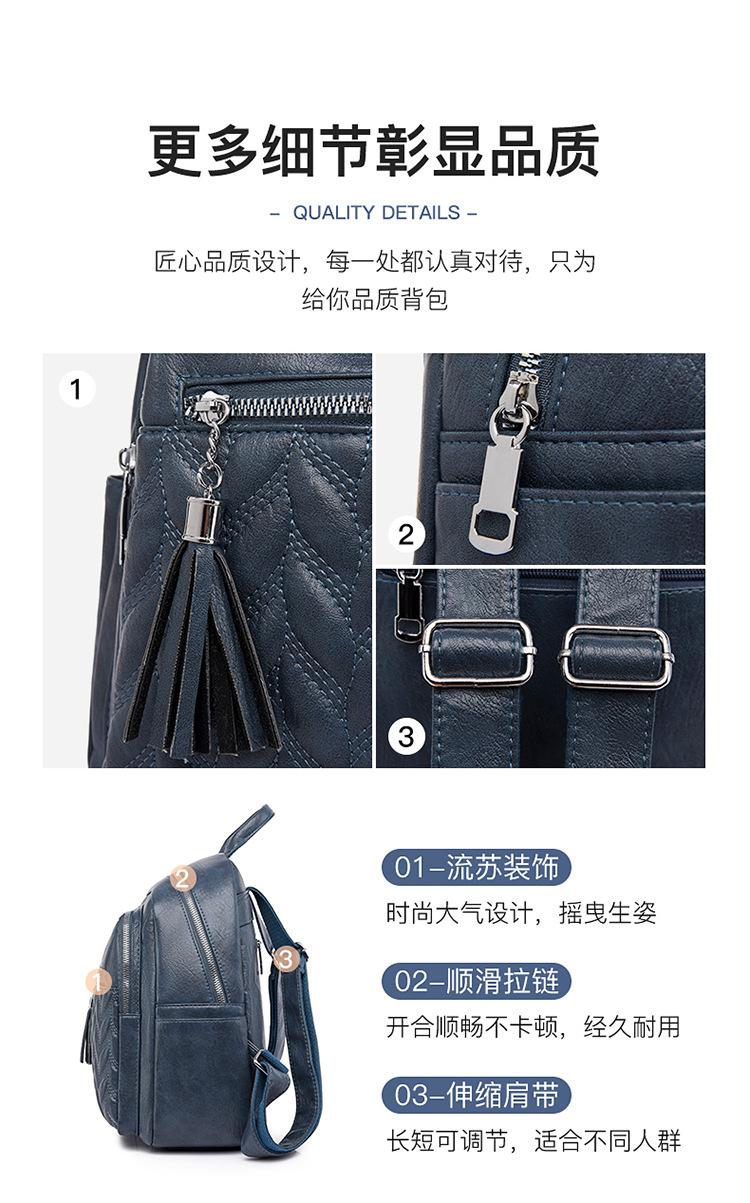 更多细节彰显品质

– QUALITY DETAILS –

匠心品质设计，每一处都认真对待，只为给你品质背包

1

2

3

2

1

3

01–流苏装饰

时尚大气设计，摇曳生姿

02–顺滑拉链

开合顺畅不卡顿，经久耐用

03–伸缩肩带

长短可调节，适合不同人群