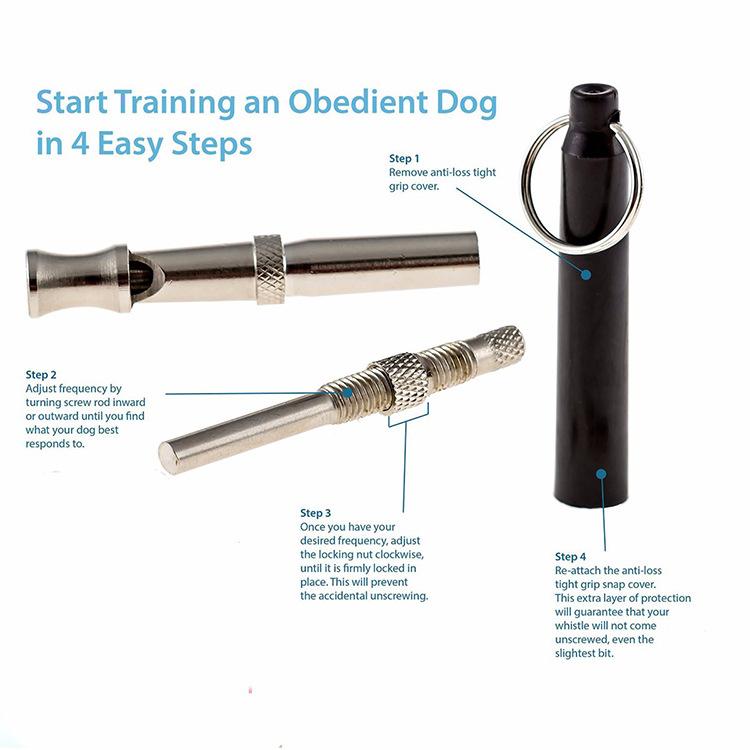 Start Training an Obedient Dog in 4 Easy Steps

Step 1
Remove anti-loss tight grip cover.

Step 2
Adjust frequency by turning screw rod inward or outward until you find what your dog best responds to.

Step 3
Once you have your desired frequency, adjust the locking nut clockwise, until it is firmly locked in place. This will prevent the accidental unscrewing.

Step 4
Re-attach the anti-loss tight grip snap cover. This extra layer of protection will guarantee that your whistle will not come unscrewed, even the slightest bit.