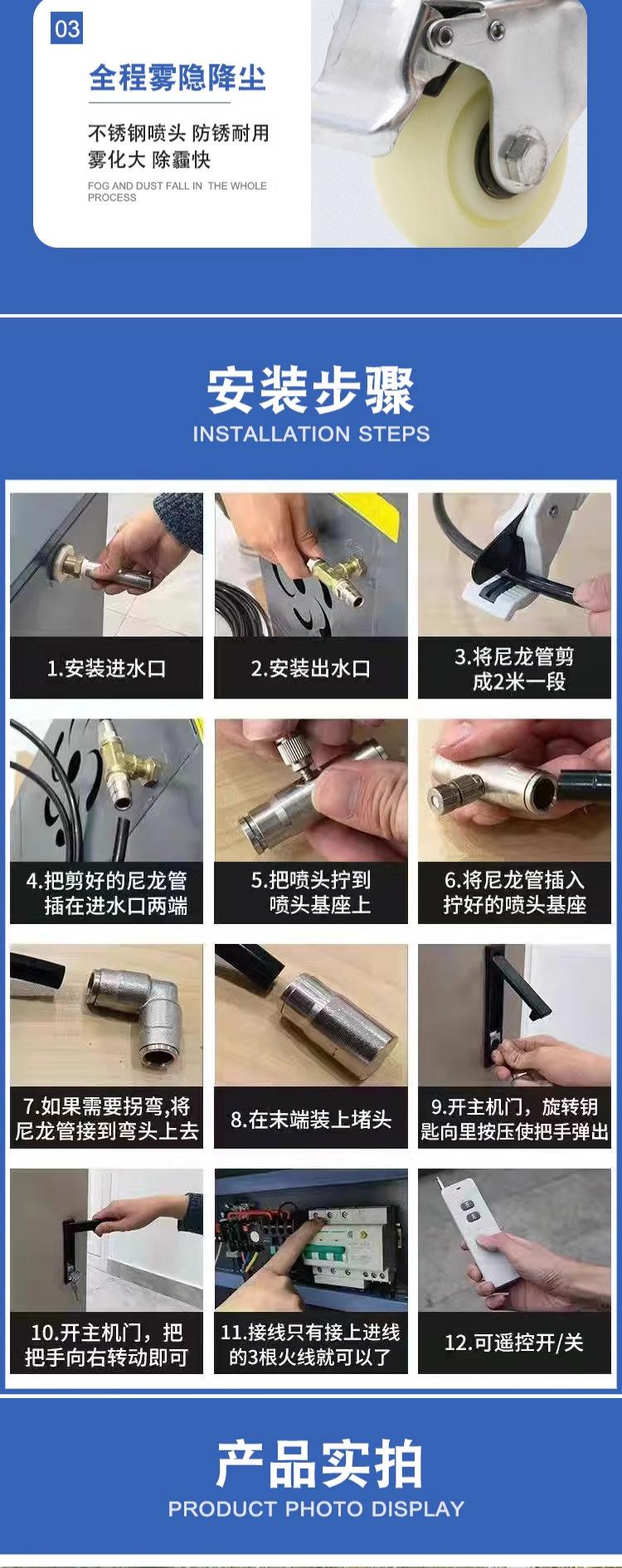 03

全程雾隐降尘

不锈钢喷头 防锈耐用
雾化大 除霾快

FOG AND DUST FALL IN THE WHOLE PROCESS

安装步骤
INSTALLATION STEPS

1.安装进水口

2.安装出水口

3.将尼龙管剪成2米一段

4.把剪好的尼龙管插在进水口两端

5.把喷头拧到喷头基座上

6.将尼龙管插入拧好的喷头基座

7.如果需要拐弯,将尼龙管接到弯头上去

8.在末端装上堵头

9.开主机门，旋转钥匙向里按压使把手弹出

10.开主机门，把把手向右转动即可

11.接线只有接上进线的3根火线就可以了

12.可遥控开/关

产品实拍
PRODUCT PHOTO DISPLAY