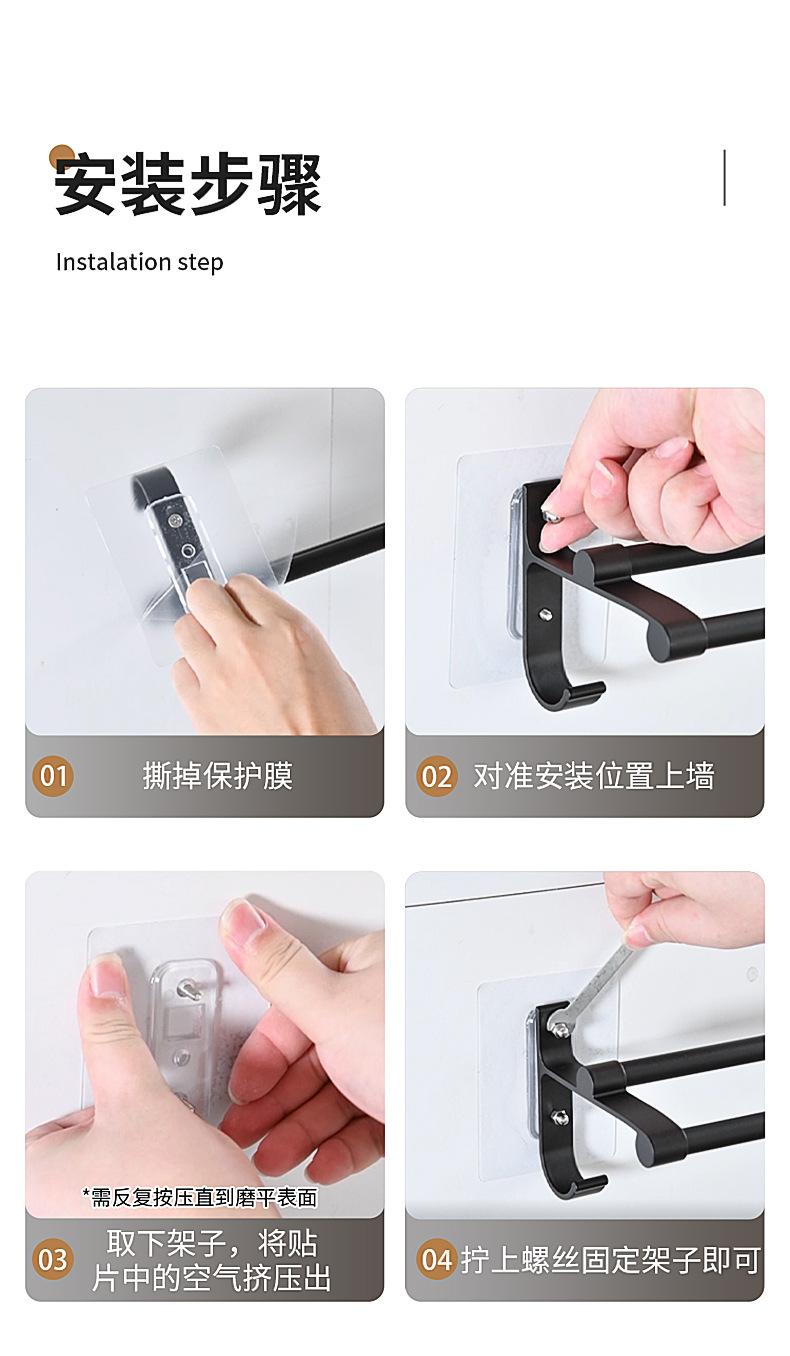 安装步骤

Instalation step

01 撕掉保护膜

02 对准安装位置上墙

*需反复按压直到磨平表面

03 取下架子，将贴片中的空气挤压出

04 拧上螺丝固定架子即可