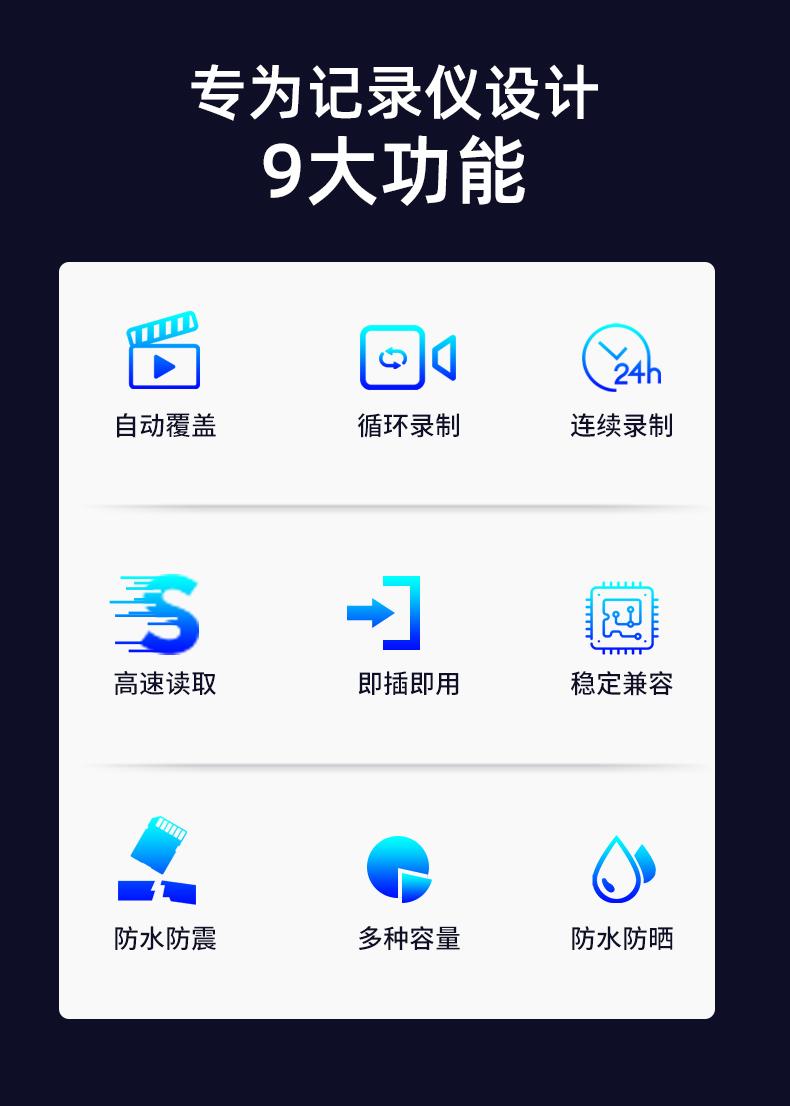 专为记录仪设计
9大功能

24h

自动覆盖

循环录制

连续录制

高速读取

即插即用

稳定兼容

防水防震

多种容量

防水防晒