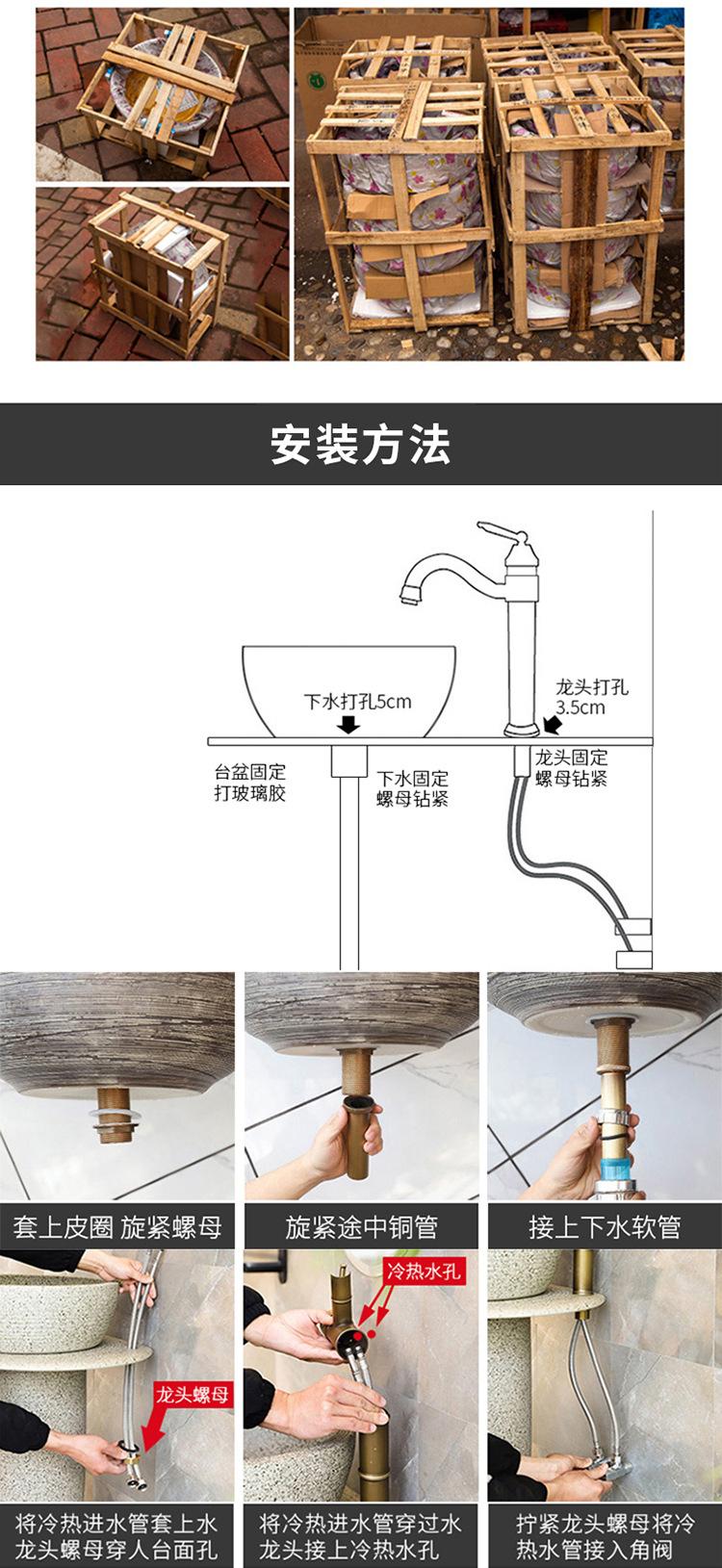 安装方法

下水打孔5cm

龙头打孔
3.5cm

台盆固定
打玻璃胶

下水固定
螺母钻紧

龙头固定
螺母钻紧

套上皮圈 旋紧螺母

旋紧途中铜管

接上下水软管

龙头螺母

冷热水孔

将冷热进水管套上水龙头螺母穿人台面孔

将冷热进水管穿过水龙头接上冷热水孔

拧紧龙头螺母将冷热水管接入角阀