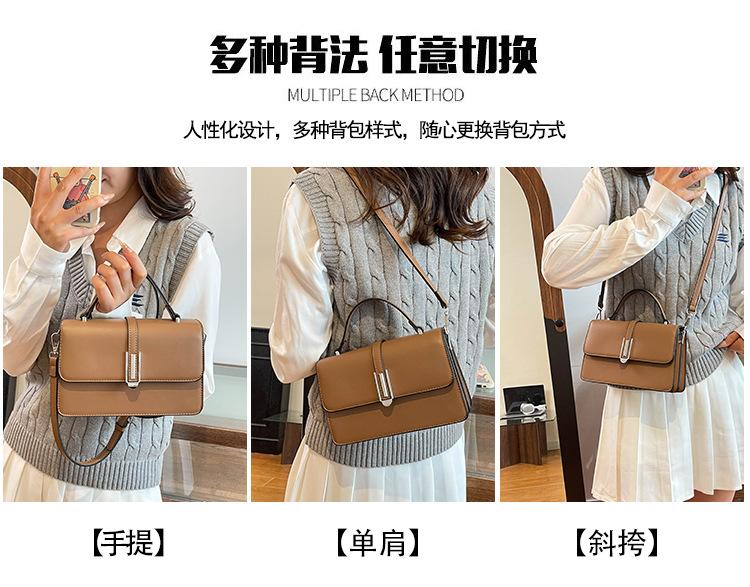 多种背法 任意切换

MULTIPLE BACK METHOD

人性化设计，多种背包样式，随心更换背包方式

【手提】

【单肩】

【斜挎】