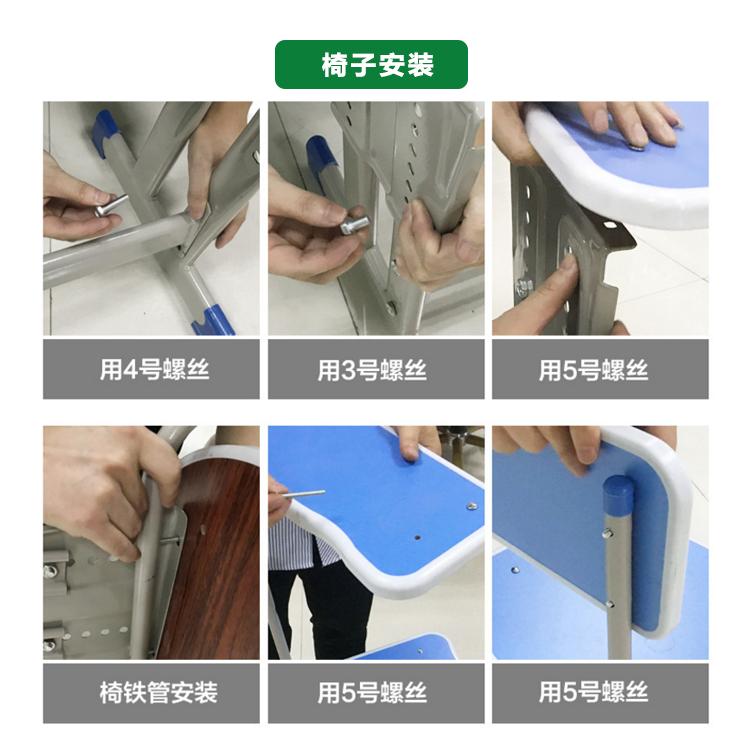 椅子安装

用4号螺丝

用3号螺丝

用5号螺丝

椅铁管安装

用5号螺丝

用5号螺丝