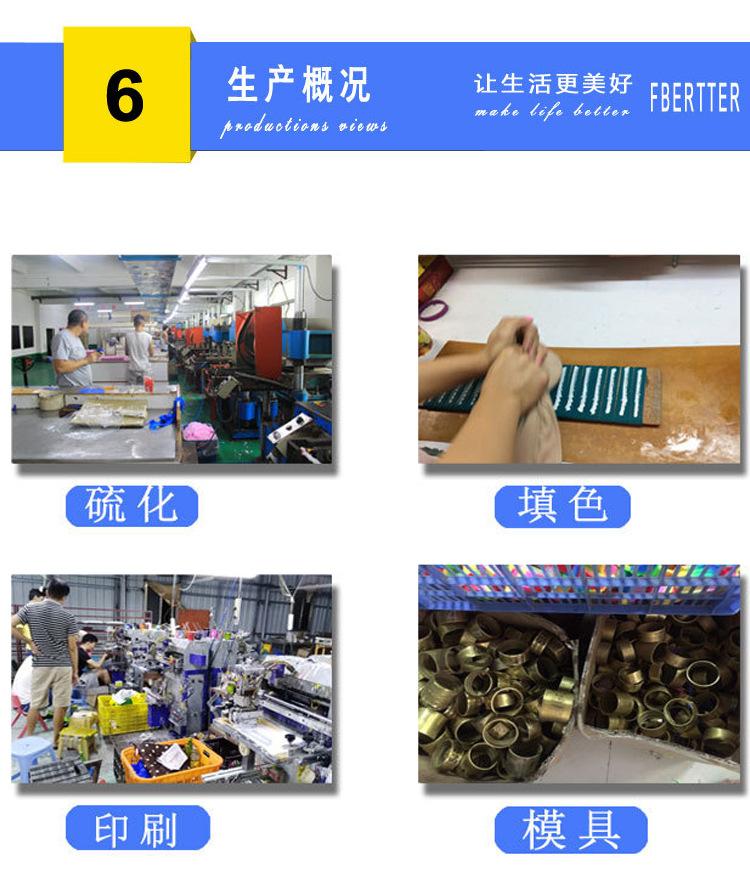 6

生产概况
productions views

让生活更美好
make life better

FBERTTER

硫化

填色

印刷

模具